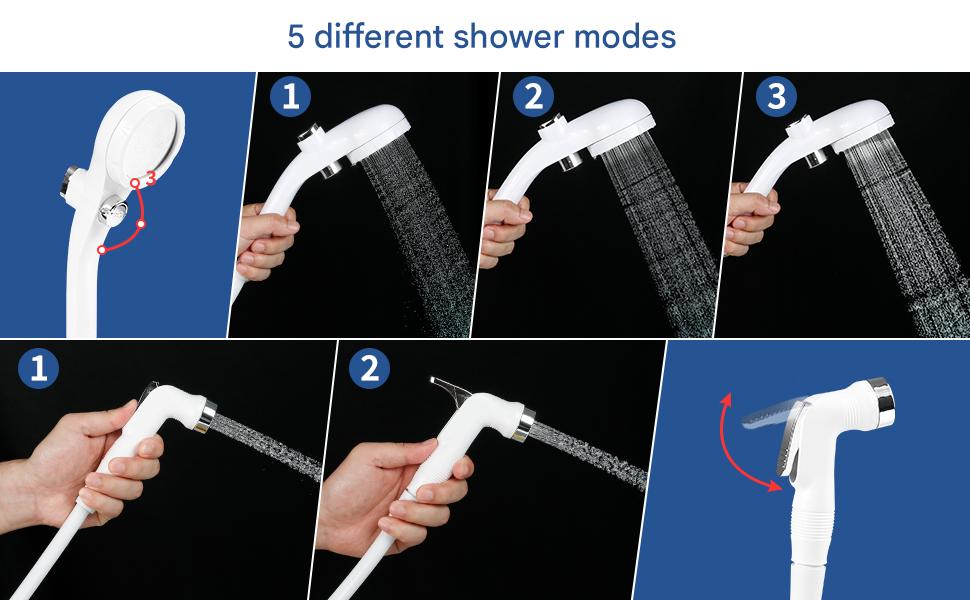 5 different shower modes

3

1

2

3

1

2