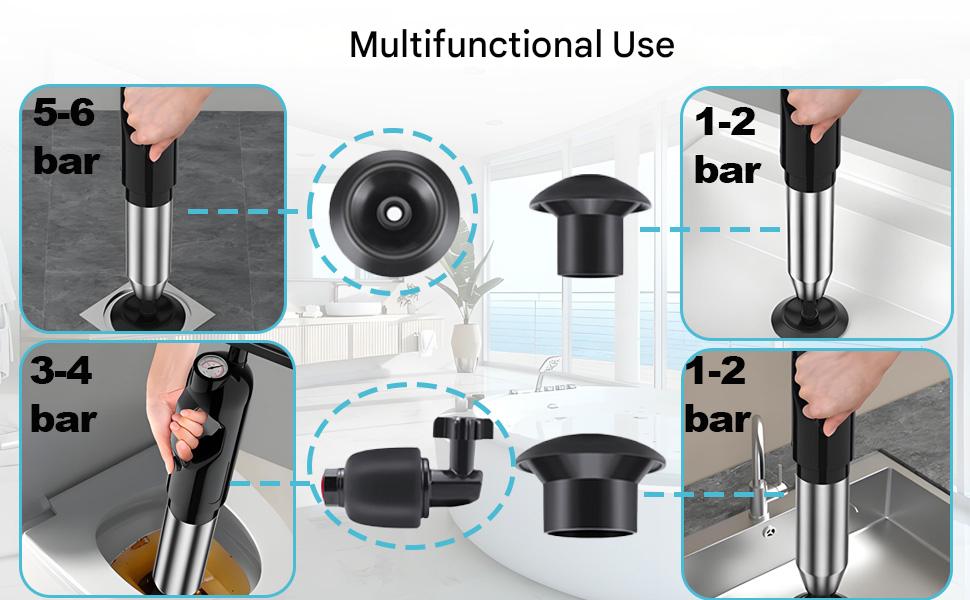 Multifunctional Use

5-6 bar

1-2 bar

3-4 bar

1-2 bar