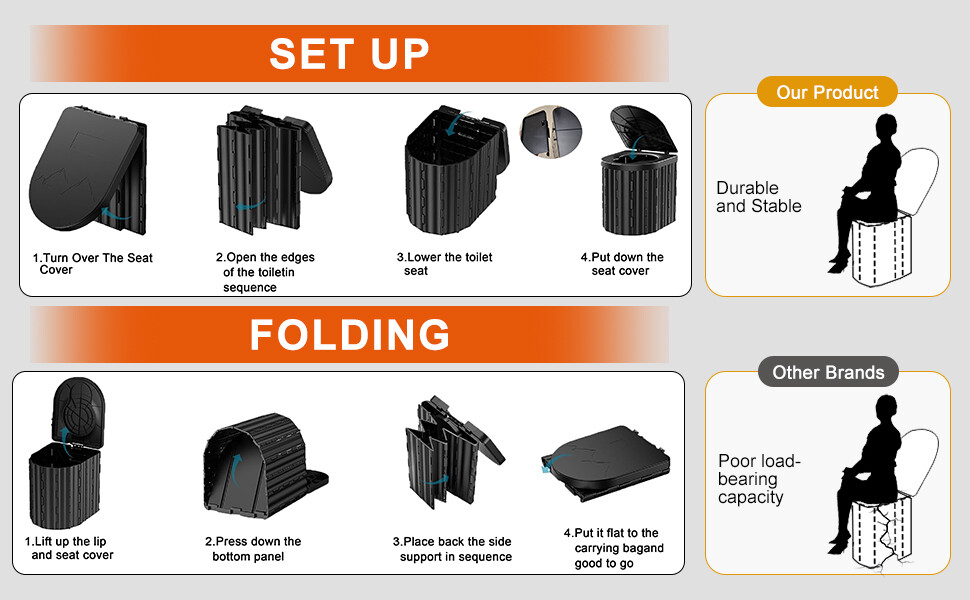 SET UP

1.Turn Over The Seat Cover

2.Open the edges of the toiletin sequence

3.Lower the toilet seat

4.Put down the seat cover

Our Product

Durable and Stable

FOLDING

1.Lift up the lip and seat cover

2.Press down the bottom panel

3.Place back the side support in sequence

4.Put it flat to the carrying bagand good to go

Other Brands

Poor load-bearing capacity