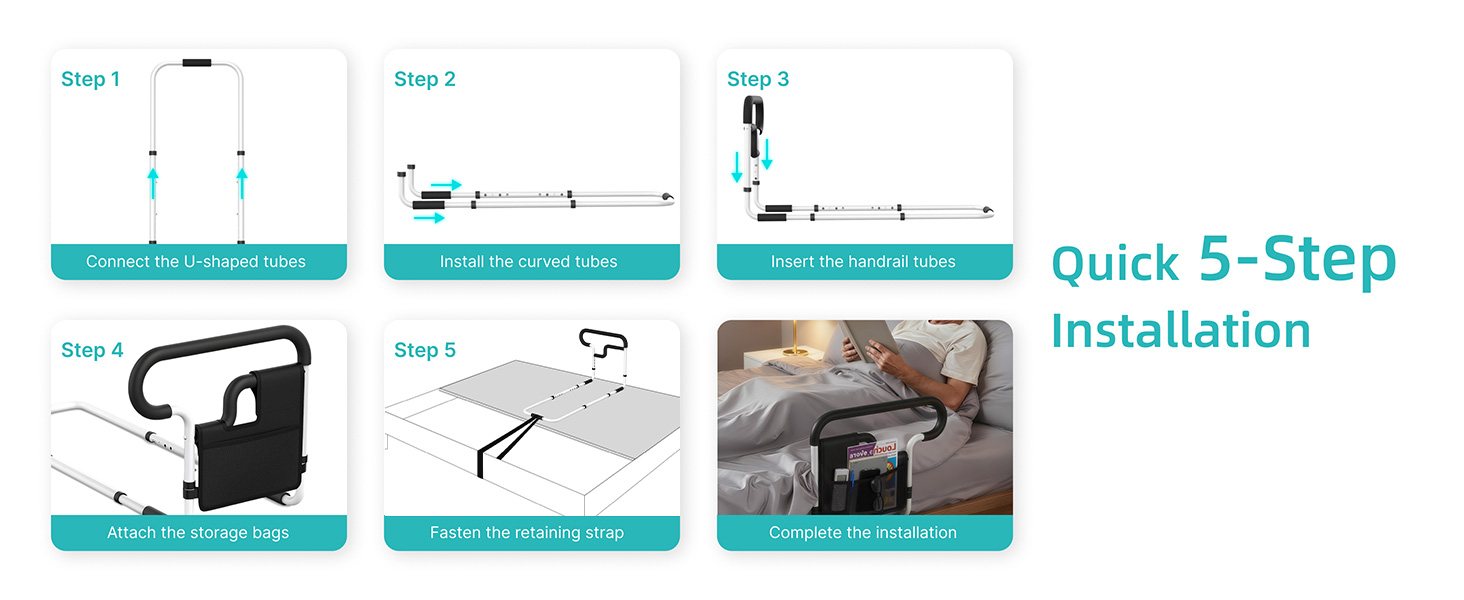 Step 1
Connect the U-shaped tubes

Step 2
Install the curved tubes

Step 3
Insert the handrail tubes

Step 4
Attach the storage bags

Step 5
Fasten the retaining strap

Complete the installation

Quick 5-Step Installation