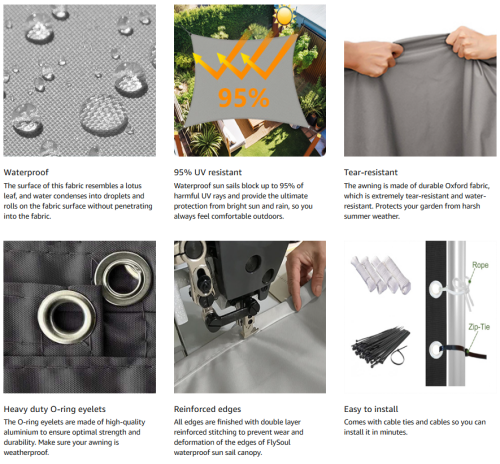 95%

Waterproof
The surface of this fabric resembles a lotus leaf, and water condenses into droplets and rolls on the fabric surface without penetrating into the fabric.

95% UV resistant
Waterproof sun sails block up to 95% of harmful UV rays and provide the ultimate protection from bright sun and rain, so you always feel comfortable outdoors.

Tear-resistant
The awning is made of durable Oxford fabric, which is extremely tear-resistant and water-resistant. Protects your garden from harsh summer weather.

Rope

Zip-Tie

Heavy duty O-ring eyelets
The O-ring eyelets are made of high-quality aluminium to ensure optimal strength and durability. Make sure your awning is weatherproof.

Reinforced edges
All edges are finished with double layer reinforced stitching to prevent wear and deformation of the edges of FlySoul waterproof sun sail canopy.

Easy to install
Comes with cable ties and cables so you can install it in minutes.