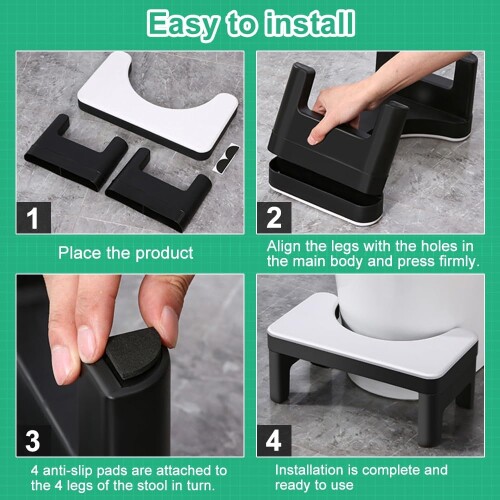 Easy to install

1

Place the product

2

Align the legs with the holes in the main body and press firmly.

3

4 anti-slip pads are attached to the 4 legs of the stool in turn.

4

Installation is complete and ready to use