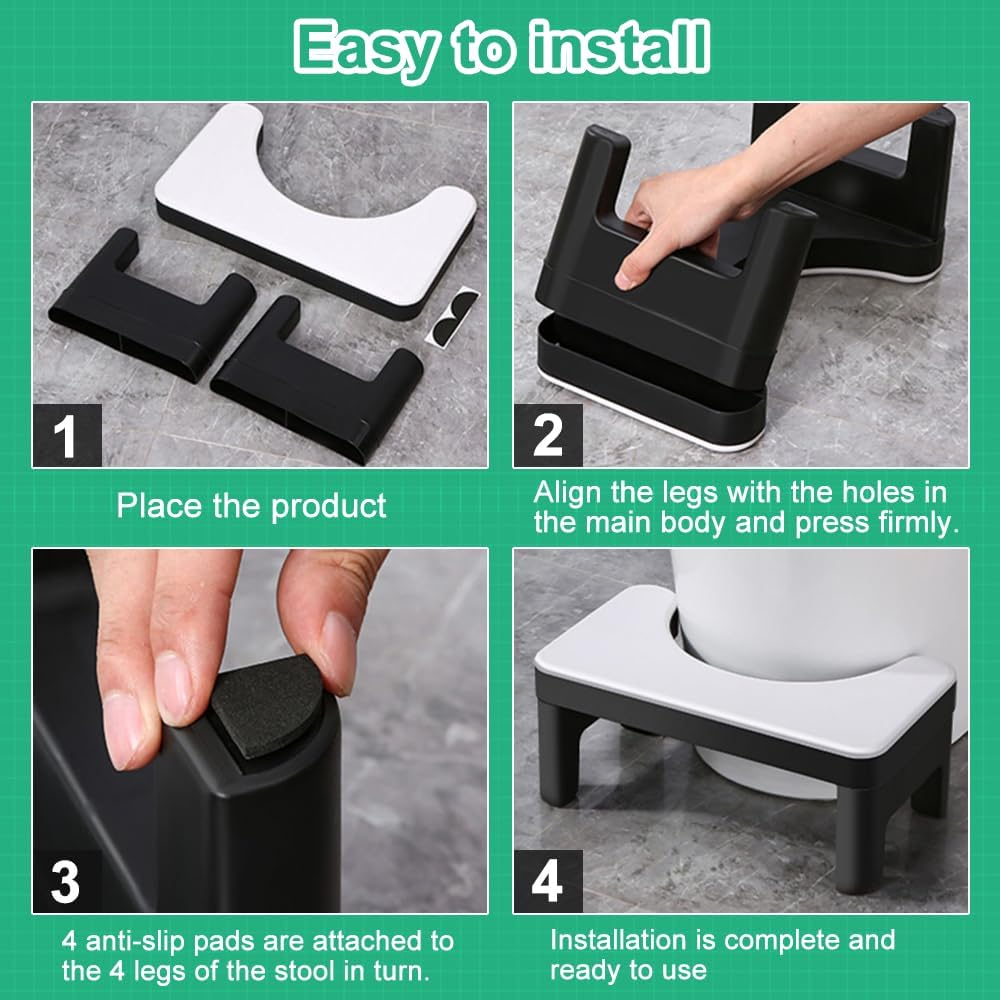 Easy to install

1

Place the product

2

Align the legs with the holes in the main body and press firmly.

3

4 anti-slip pads are attached to the 4 legs of the stool in turn.

4

Installation is complete and ready to use