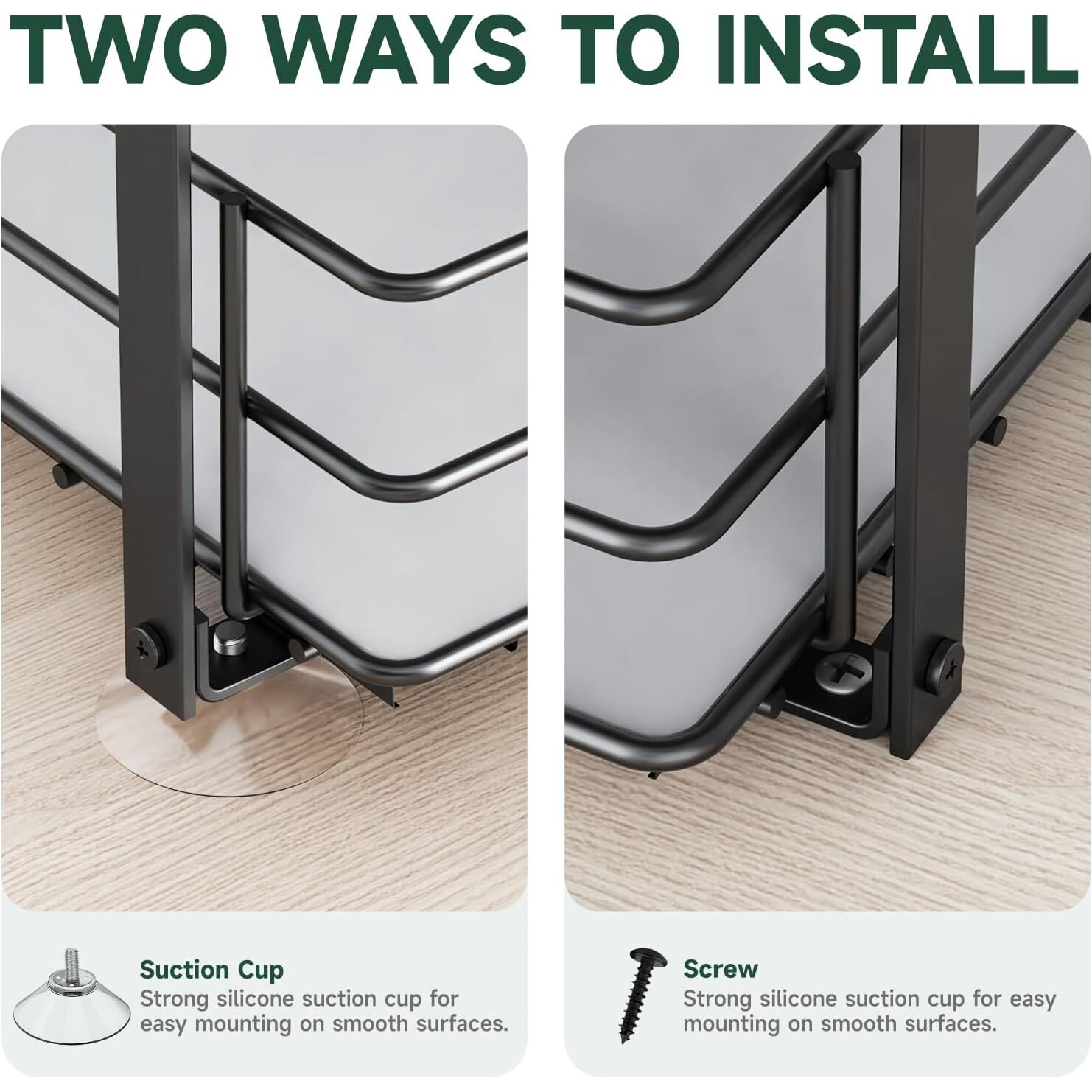 TWO WAYS TO INSTALL

Suction Cup
Strong silicone suction cup for easy mounting on smooth surfaces.

Screw
Strong silicone suction cup for easy mounting on smooth surfaces.