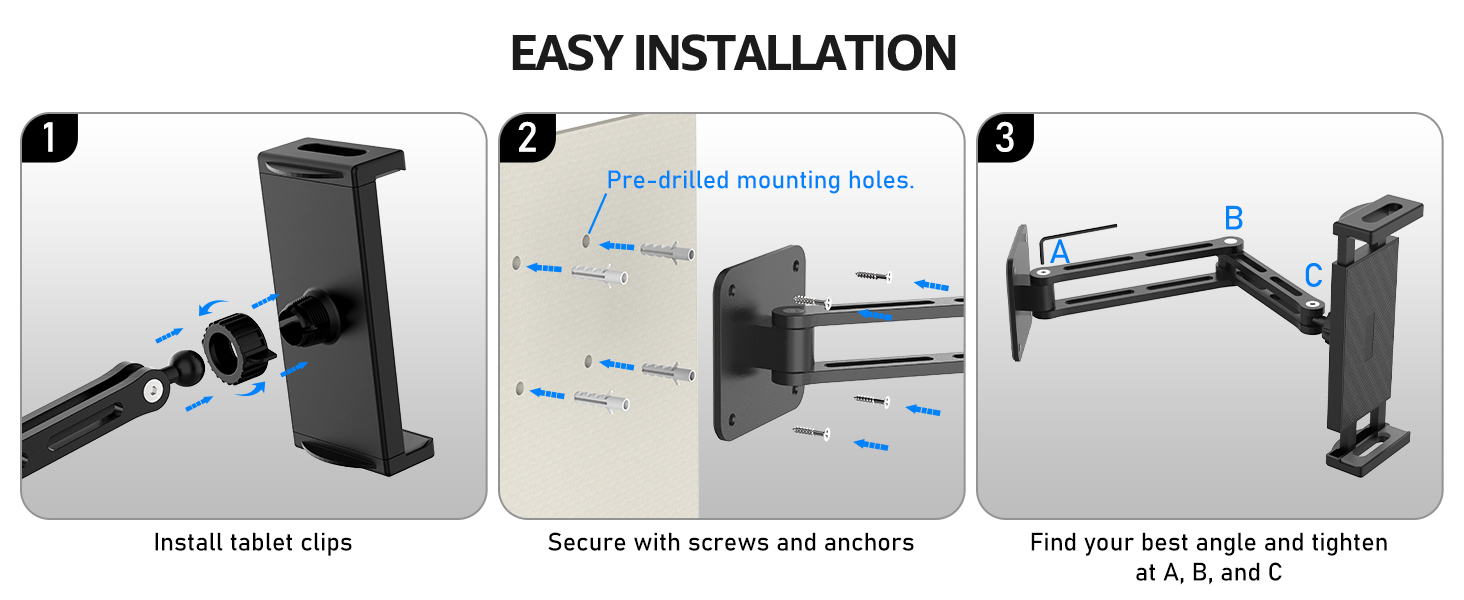 EASY INSTALLATION

1

Install tablet clips

2

Pre-drilled mounting holes.

Secure with screws and anchors

3

A

B

C

Find your best angle and tighten at A, B, and C