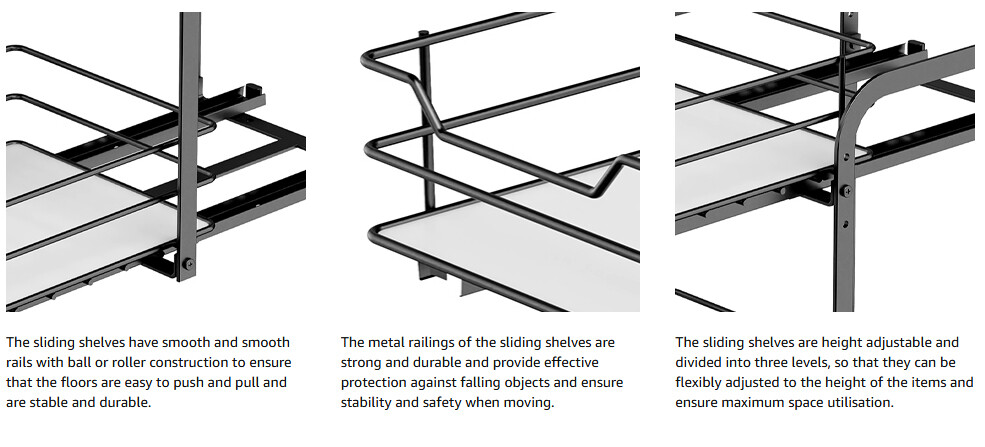 The sliding shelves have smooth and smooth rails with ball or roller construction to ensure that the floors are easy to push and pull and are stable and durable.

The metal railings of the sliding shelves are strong and durable and provide effective protection against falling objects and ensure stability and safety when moving.

The sliding shelves are height adjustable and divided into three levels, so that they can be flexibly adjusted to the height of the items and ensure maximum space utilisation.