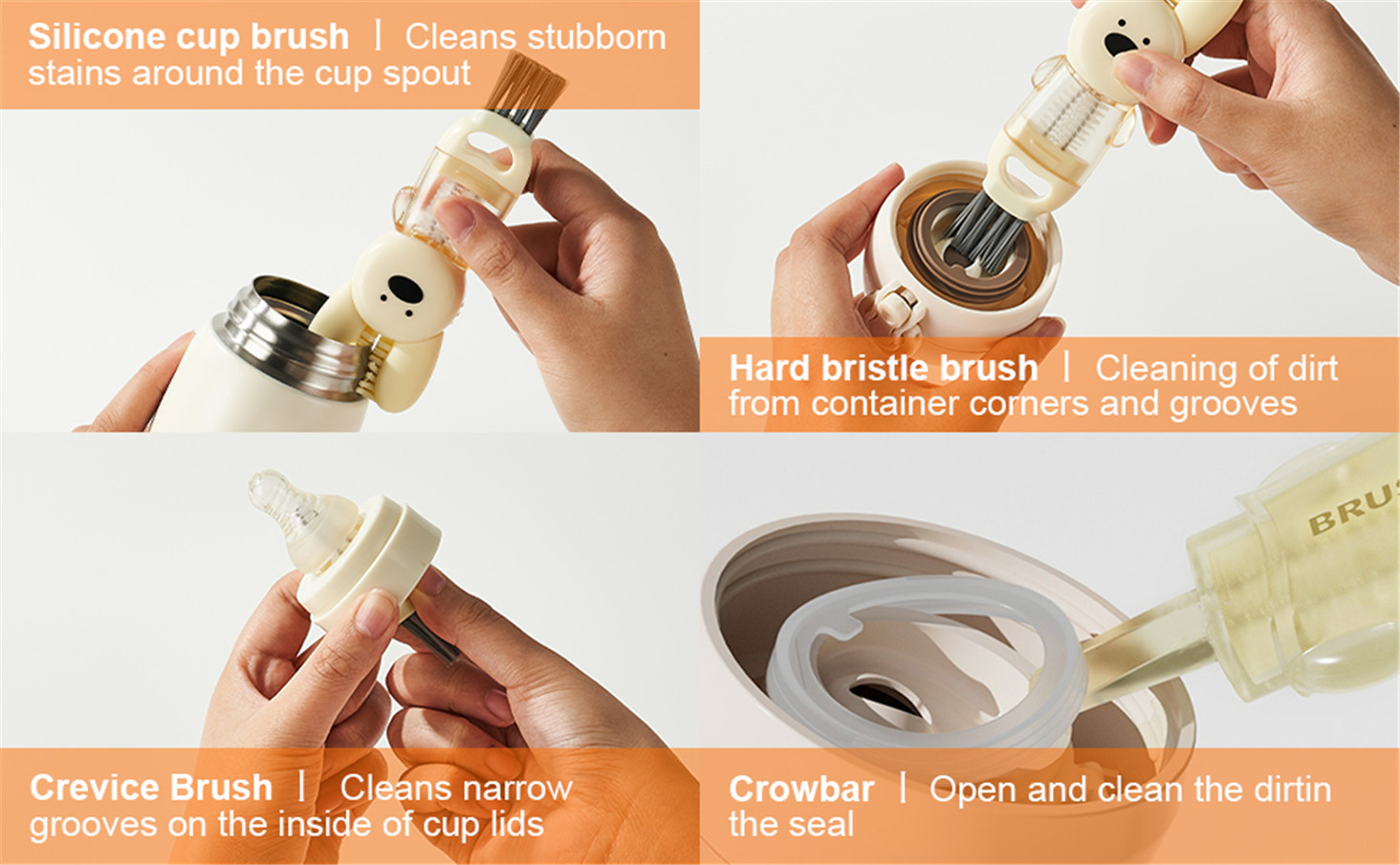 Silicone cup brush | Cleans stubborn stains around the cup spout

Hard bristle brush | Cleaning of dirt from container corners and grooves

BRU

Crevice Brush | Cleans narrow grooves on the inside of cup lids

Crowbar | Open and clean the dirtin the seal