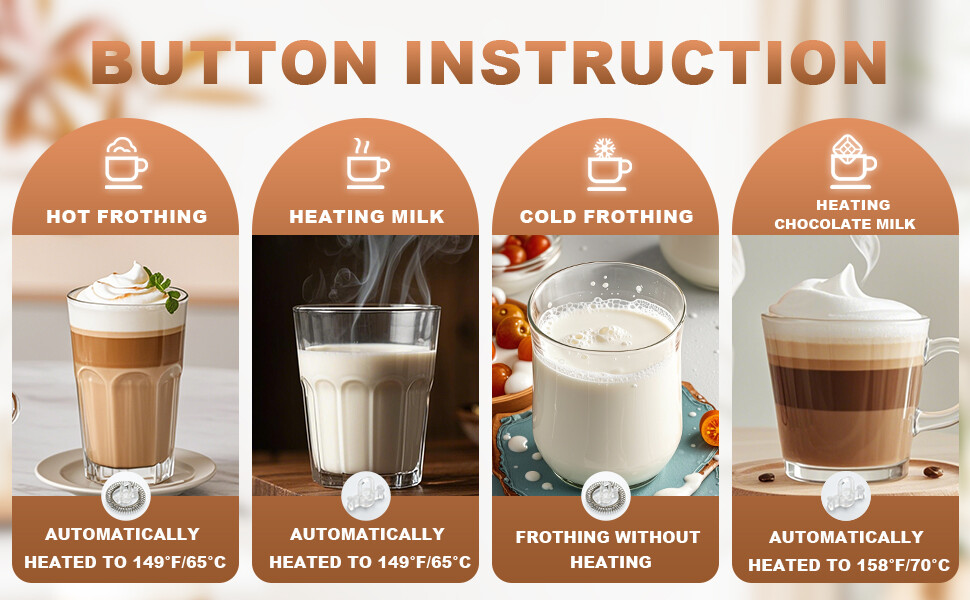 BUTTON INSTRUCTION

HOT FROTHING

AUTOMATICALLY HEATED TO 149°F/65°C

HEATING MILK

AUTOMATICALLY HEATED TO 149°F/65°C

COLD FROTHING

FROTHING WITHOUT HEATING

HEATING CHOCOLATE MILK

AUTOMATICALLY HEATED TO 158°F/70°C