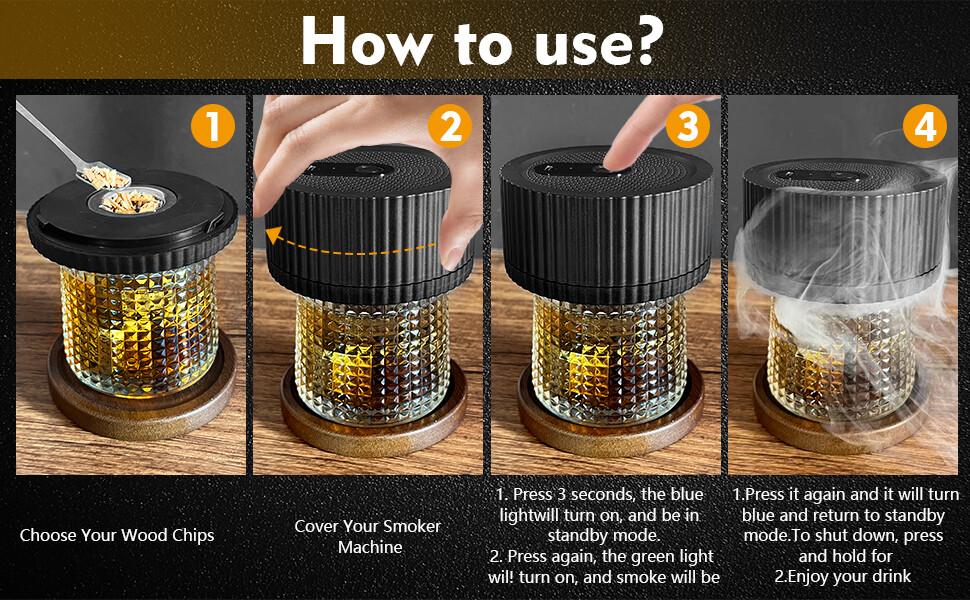 How to use?

1

2

3

4

Choose Your Wood Chips

Cover Your Smoker Machine

1. Press 3 seconds, the blue lightwill turn on, and be in standby mode.
2. Press again, the green light wil! turn on, and smoke will be

1.Press it again and it will turn blue and return to standby mode.To shut down, press and hold for
2.Enjoy your drink