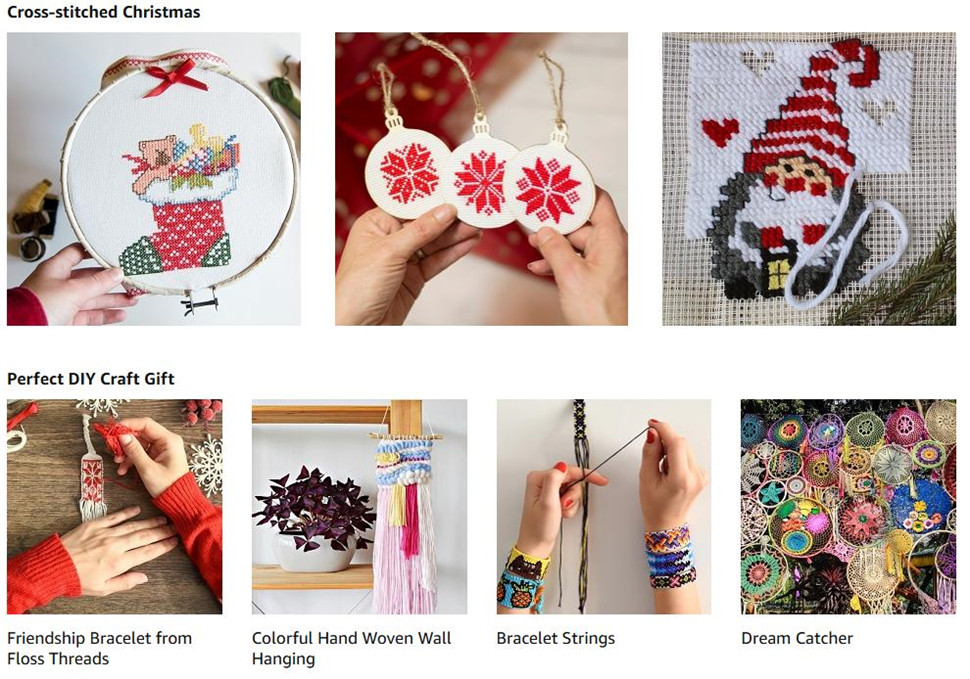 Cross-stitched Christmas

Perfect DIY Craft Gift

Friendship Bracelet from Floss Threads

Colorful Hand Woven Wall Hanging

Bracelet Strings

Dream Catcher