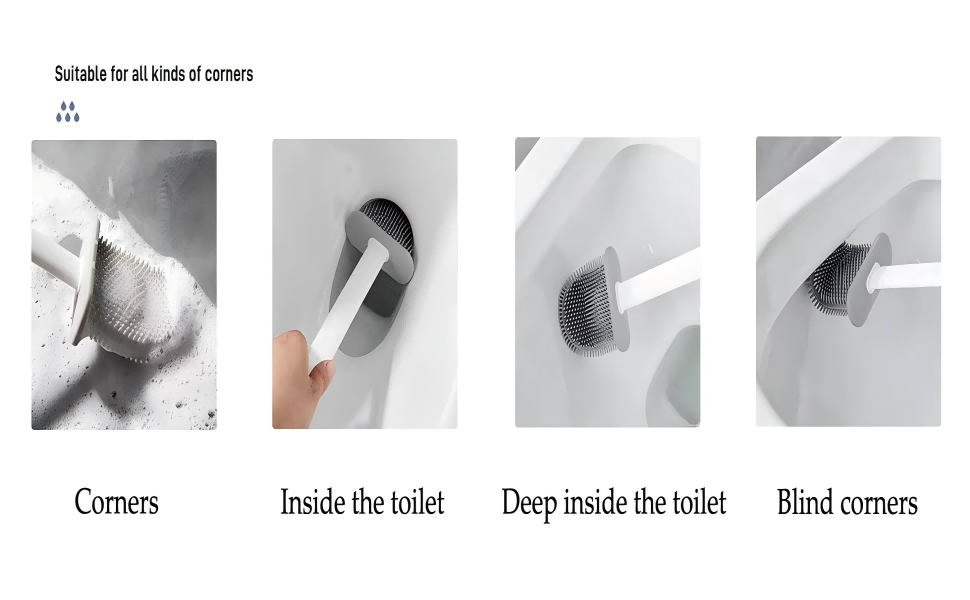 Suitable for all kinds of corners

Corners

Inside the toilet

Deep inside the toilet

Blind corners