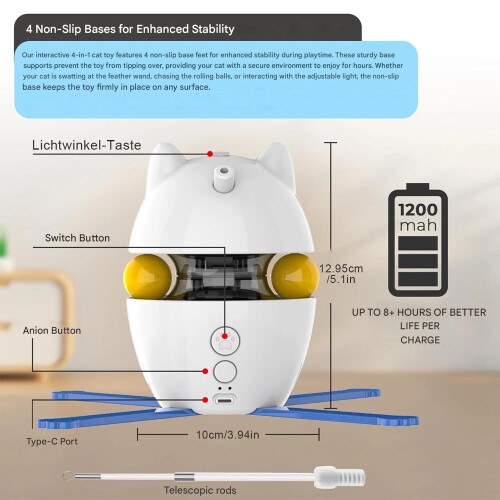 4 Non-Slip Bases for Enhanced Stability

Our interactive 4-in-1 cat toy features 4 non-slip base feet for enhanced stability during playtime. These sturdy base supports prevent the toy from tipping over, providing your cat with a secure environment to enjoy for hours. Whether your cat is swatting at the feather wand, chasing the rolling balls, or interacting with the adjustable light, the non-slip base keeps the toy firmly in place on any surface.

Lichtwinkel-Taste

Switch Button

Anion Button

Type-C Port

12.95cm /5.1in

10cm/3.94in

1200 mah

UP TO 8+ HOURS OF BETTER LIFE PER CHARGE

Telescopic rods