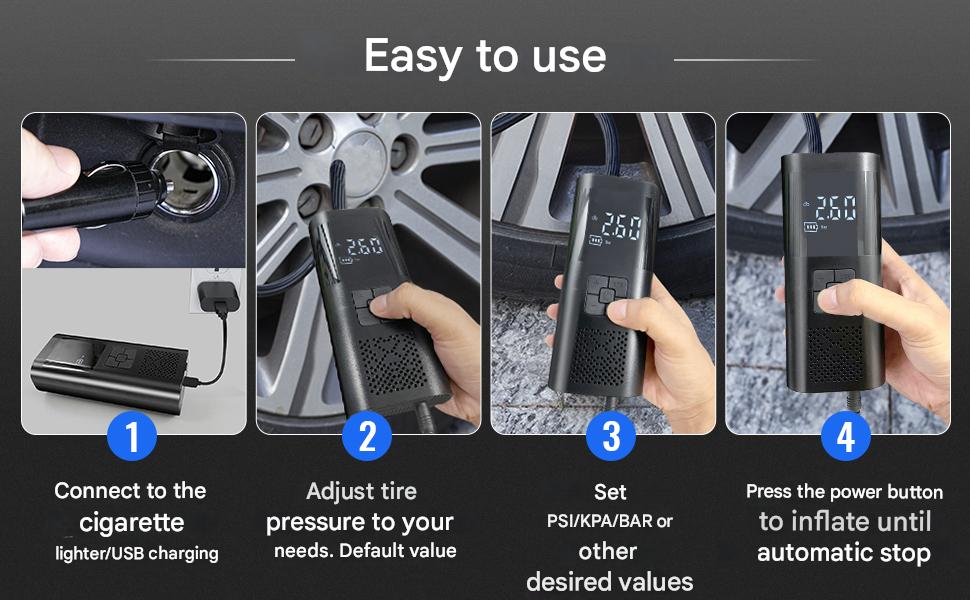 Easy to use

26.0

26.0

26.0

1
Connect to the cigarette lighter/USB charging

2
Adjust tire pressure to your needs. Default value

3
Set PSI/KPA/BAR or other desired values

4
Press the power button to inflate until automatic stop