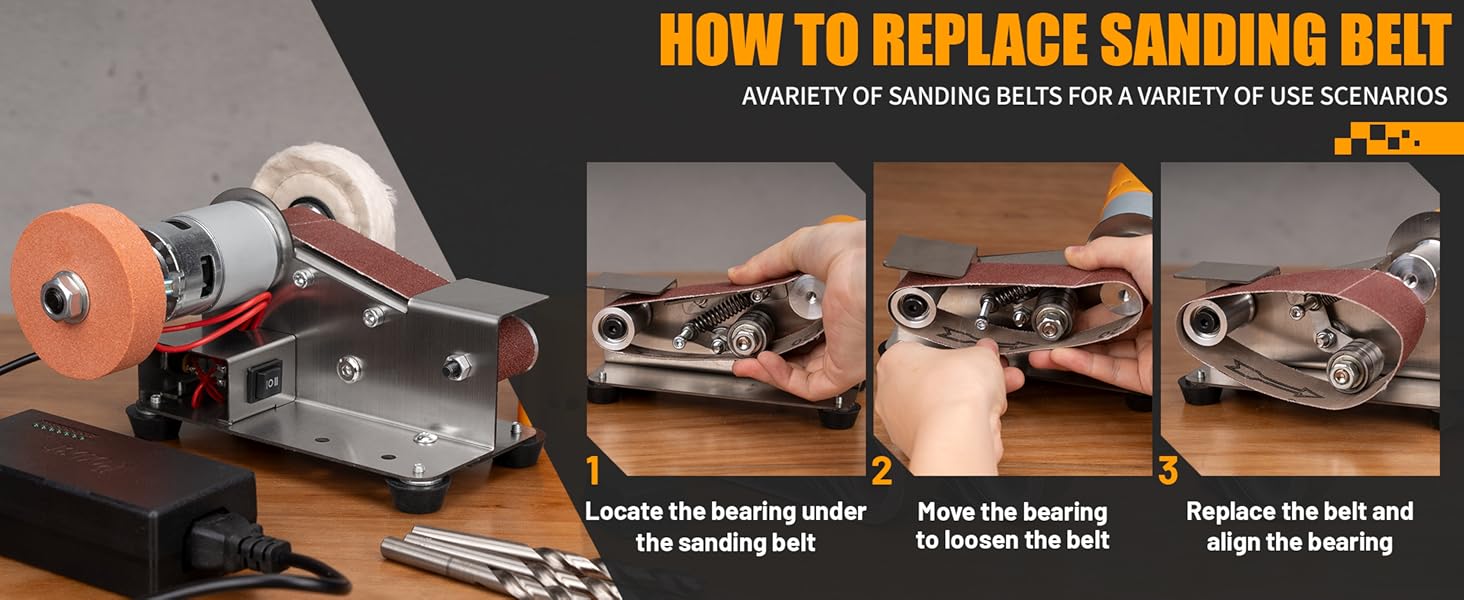 HOW TO REPLACE SANDING BELT

AVARIETY OF SANDING BELTS FOR A VARIETY OF USE SCENARIOS

1
Locate the bearing under the sanding belt

2
Move the bearing to loosen the belt

3
Replace the belt and align the bearing