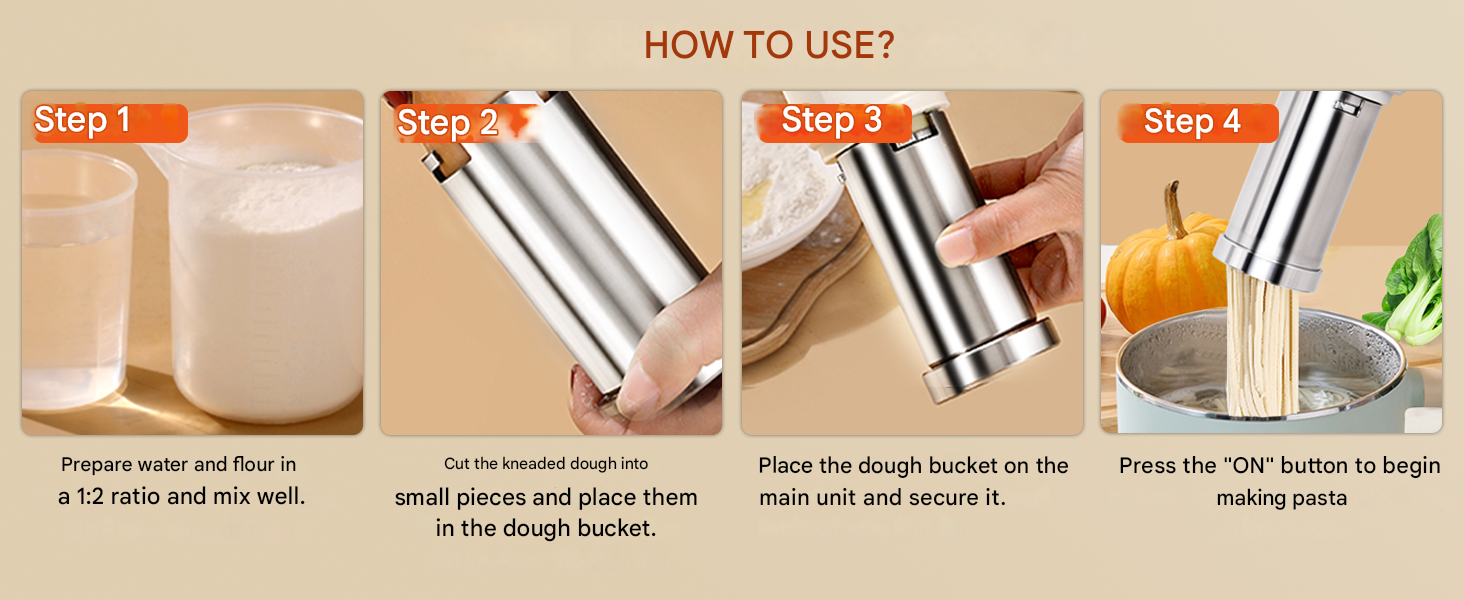 HOW TO USE?

Step 1

Prepare water and flour in a 1:2 ratio and mix well.

Step 2

Cut the kneaded dough into small pieces and place them in the dough bucket.

Step 3

Place the dough bucket on the main unit and secure it.

Step 4

Press the "ON" button to begin making pasta