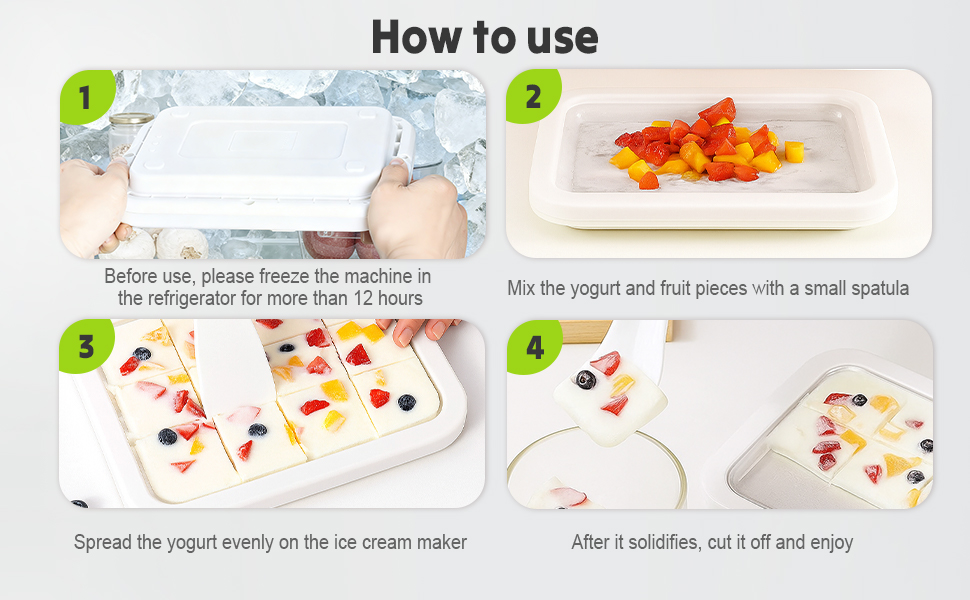 How to use

1

Before use, please freeze the machine in the refrigerator for more than 12 hours

2

Mix the yogurt and fruit pieces with a small spatula

3

Spread the yogurt evenly on the ice cream maker

4

After it solidifies, cut it off and enjoy