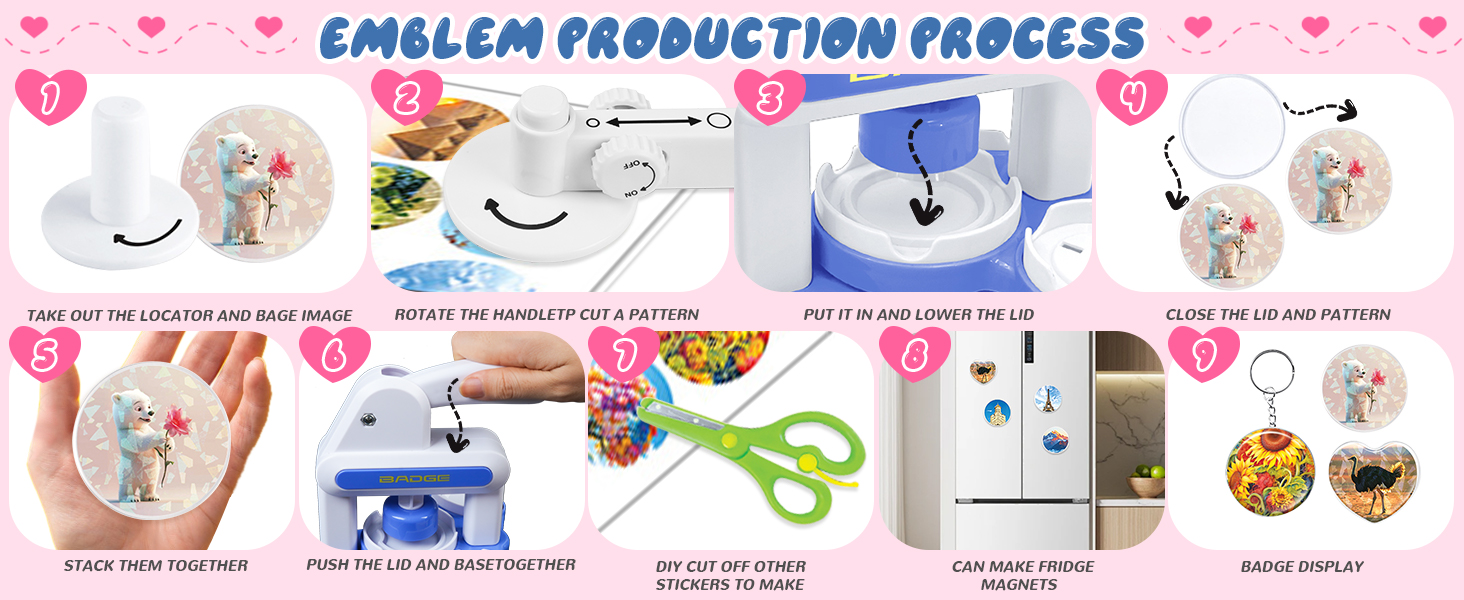 EMBLEM PRODUCTION PROCESS

1
TAKE OUT THE LOCATOR AND BAGE IMAGE

2
OFF
ON
ROTATE THE HANDLETP CUT A PATTERN

3
PUT IT IN AND LOWER THE LID

4
CLOSE THE LID AND PATTERN

5
STACK THEM TOGETHER

6
BADGE
PUSH THE LID AND BASETOGETHER

7
DIY CUT OFF OTHER STICKERS TO MAKE

8
CAN MAKE FRIDGE MAGNETS

9
BADGE DISPLAY