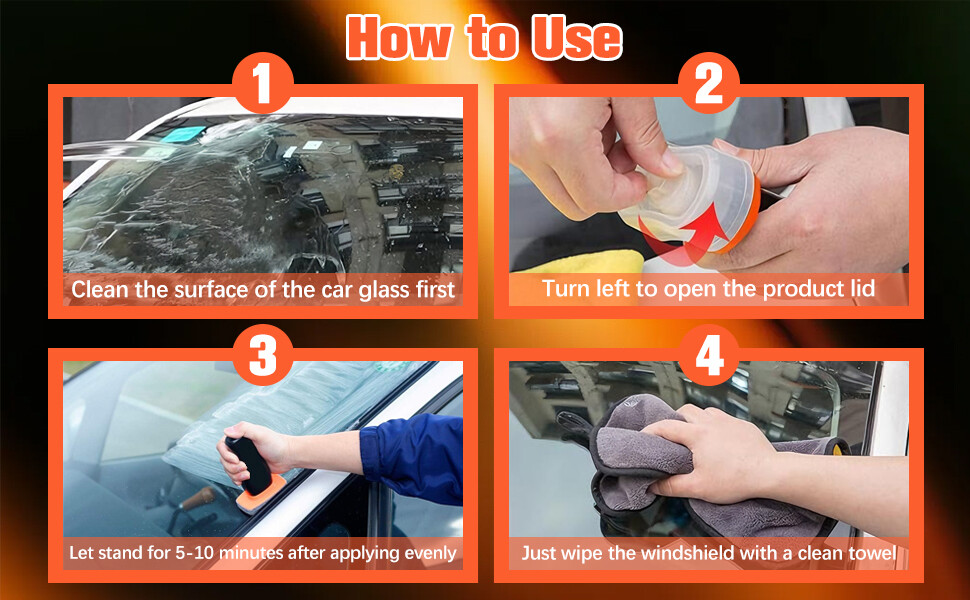 How to Use

1

Clean the surface of the car glass first

2

Turn left to open the product lid

3

Let stand for 5-10 minutes after applying evenly

4

Just wipe the windshield with a clean towel