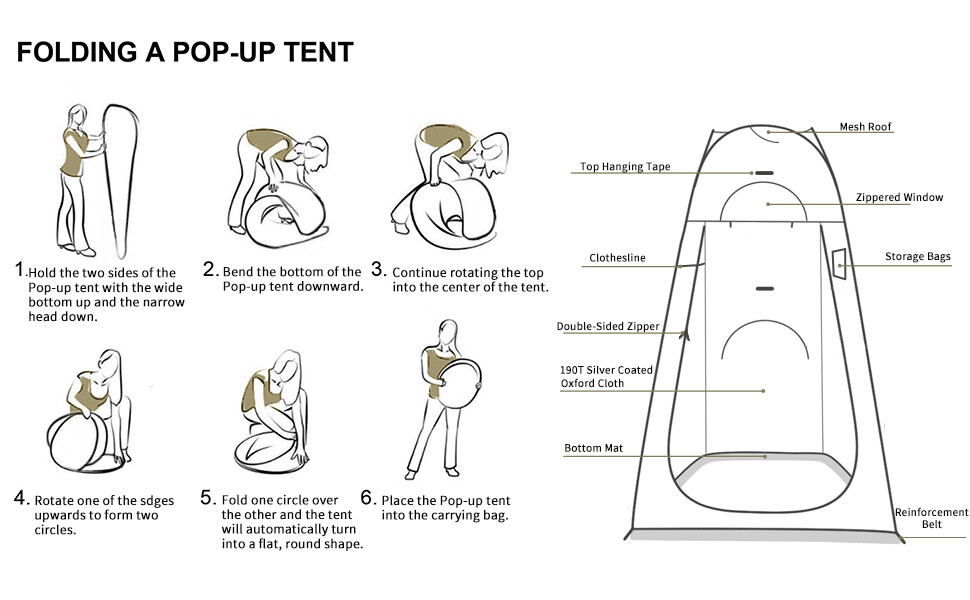 FOLDING A POP-UP TENT

1. Hold the two sides of the Pop-up tent with the wide bottom up and the narrow head down.

2. Bend the bottom of the Pop-up tent downward.

3. Continue rotating the top into the center of the tent.

4. Rotate one of the sdges upwards to form two circles.

5. Fold one circle over the other and the tent will automatically turn into a flat, round shape.

6. Place the Pop-up tent into the carrying bag.

Mesh Roof
Top Hanging Tape
Zippered Window
Clothesline
Storage Bags
Double-Sided Zipper
190T Silver Coated Oxford Cloth
Bottom Mat
Reinforcement Belt