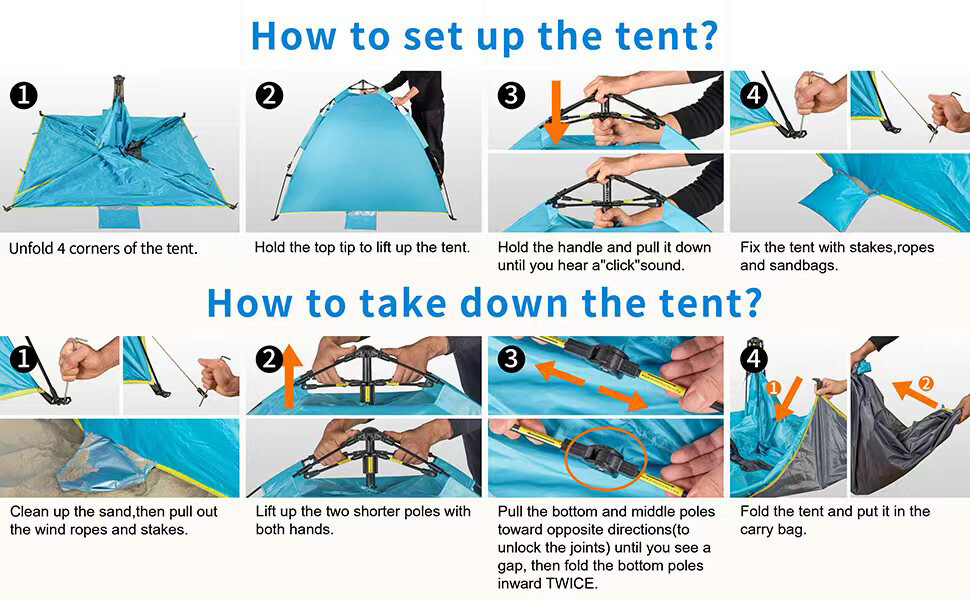 How to set up the tent?

1
Unfold 4 corners of the tent.

2
Hold the top tip to lift up the tent.

3
Hold the handle and pull it down until you hear a"click"sound.

4
Fix the tent with stakes,ropes and sandbags.

How to take down the tent?

1
Clean up the sand,then pull out the wind ropes and stakes.

2
Lift up the two shorter poles with both hands.

3
Pull the bottom and middle poles toward opposite directions(to unlock the joints) until you see a gap, then fold the bottom poles inward TWICE.

4
1
2
Fold the tent and put it in the carry bag.