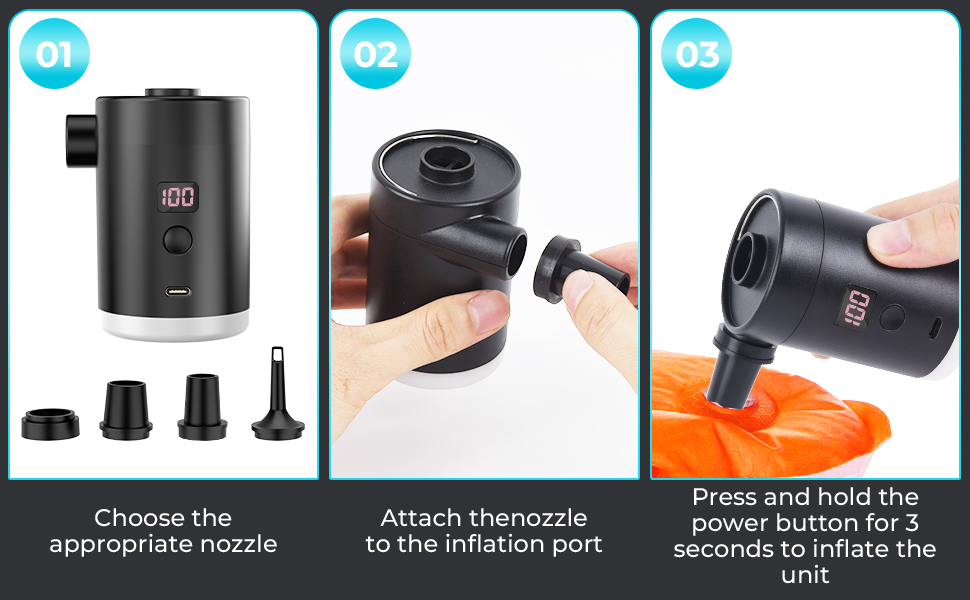 01

100

Choose the appropriate nozzle

02

Attach thenozzle to the inflation port

03

100

Press and hold the power button for 3 seconds to inflate the unit