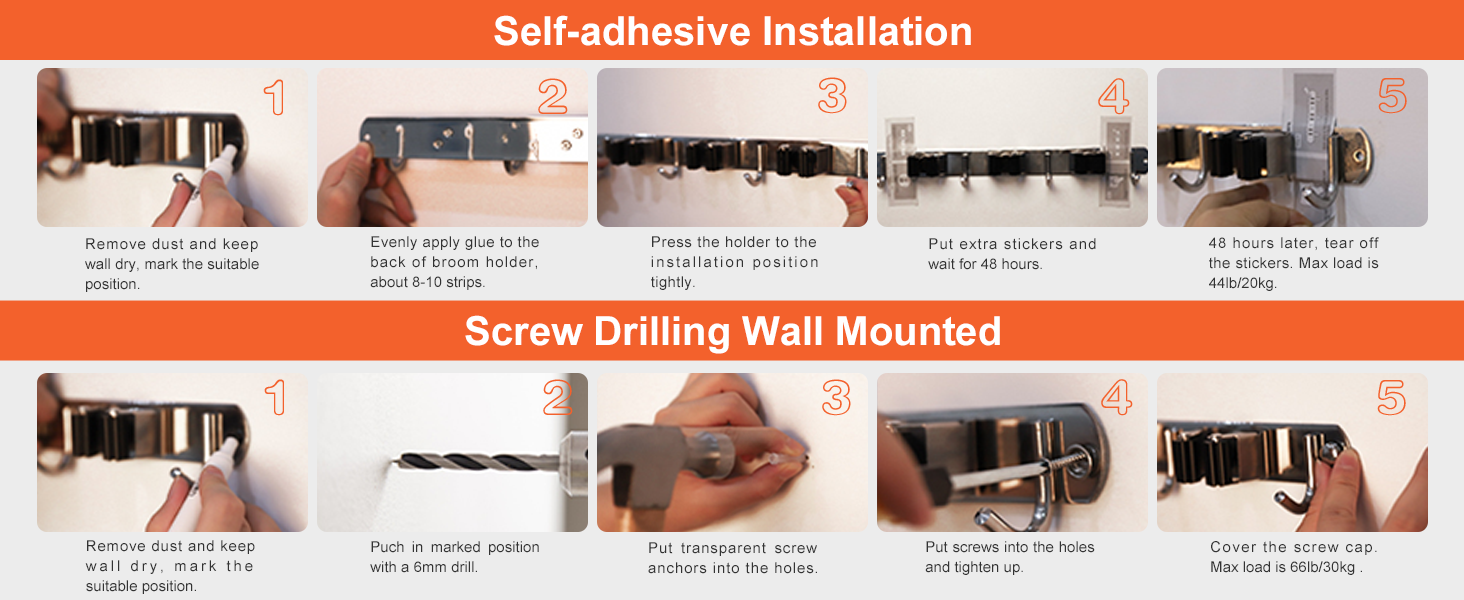 Self-adhesive Installation

1
Remove dust and keep wall dry, mark the suitable position.

2
Evenly apply glue to the back of broom holder, about 8-10 strips.

3
Press the holder to the installation position tightly.

4
Put extra stickers and wait for 48 hours.

5
48 hours later, tear off the stickers. Max load is 44lb/20kg.

Screw Drilling Wall Mounted

1
Remove dust and keep wall dry, mark the suitable position.

2
Puch in marked position with a 6mm drill.

3
Put transparent screw anchors into the holes.

4
Put screws into the holes and tighten up.

5
Cover the screw cap. Max load is 66lb/30kg .