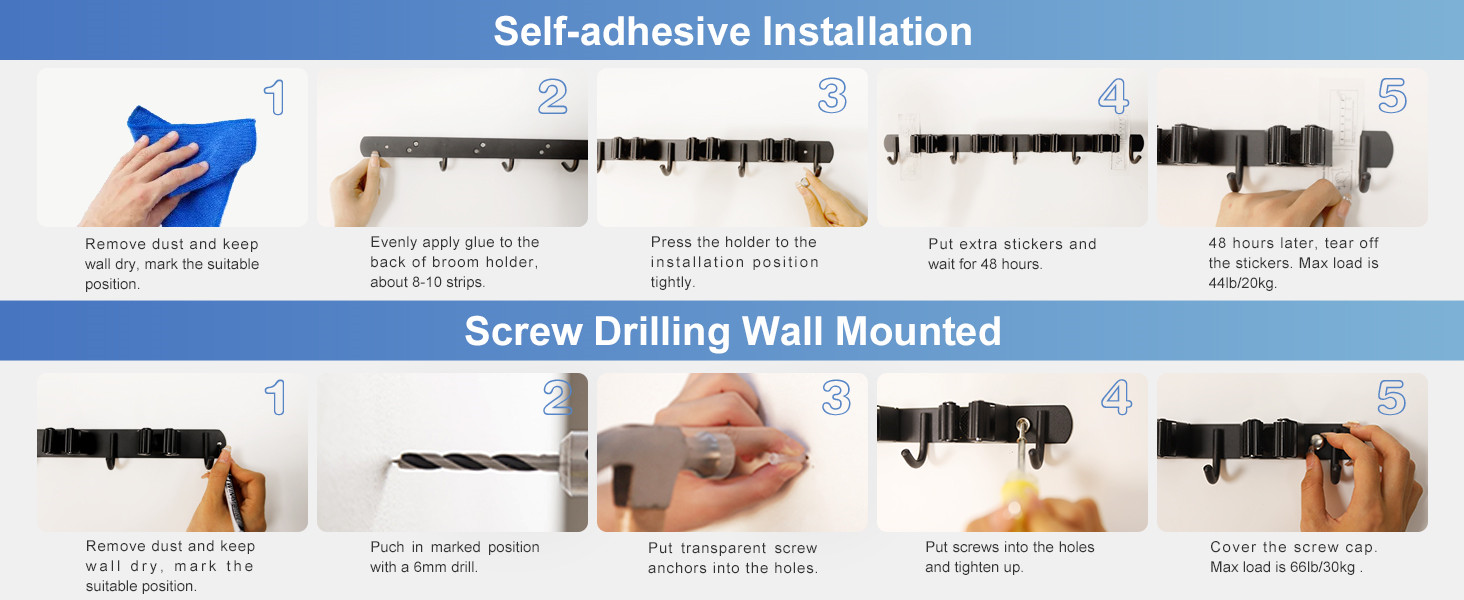 Self-adhesive Installation

1

Remove dust and keep wall dry, mark the suitable position.

2

Evenly apply glue to the back of broom holder, about 8-10 strips.

3

Press the holder to the installation position tightly.

4

Put extra stickers and wait for 48 hours.

5

48 hours later, tear off the stickers. Max load is 44lb/20kg.

Screw Drilling Wall Mounted

1

Remove dust and keep wall dry, mark the suitable position.

2

Puch in marked position with a 6mm drill.

3

Put transparent screw anchors into the holes.

4

Put screws into the holes and tighten up.

5

Cover the screw cap. Max load is 66lb/30kg .