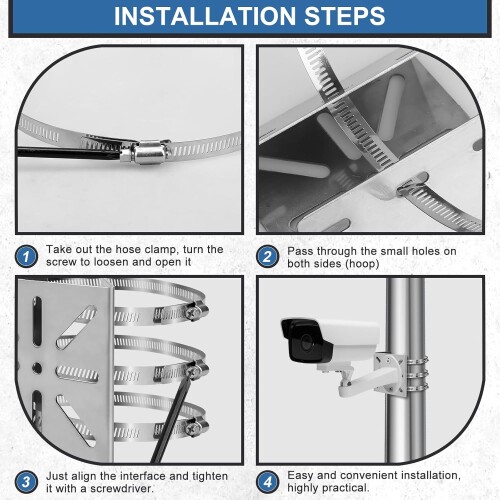 INSTALLATION STEPS

1 Take out the hose clamp, turn the screw to loosen and open it

2 Pass through the small holes on both sides (hoop)

3 Just align the interface and tighten it with a screwdriver.

4 Easy and convenient installation, highly practical.