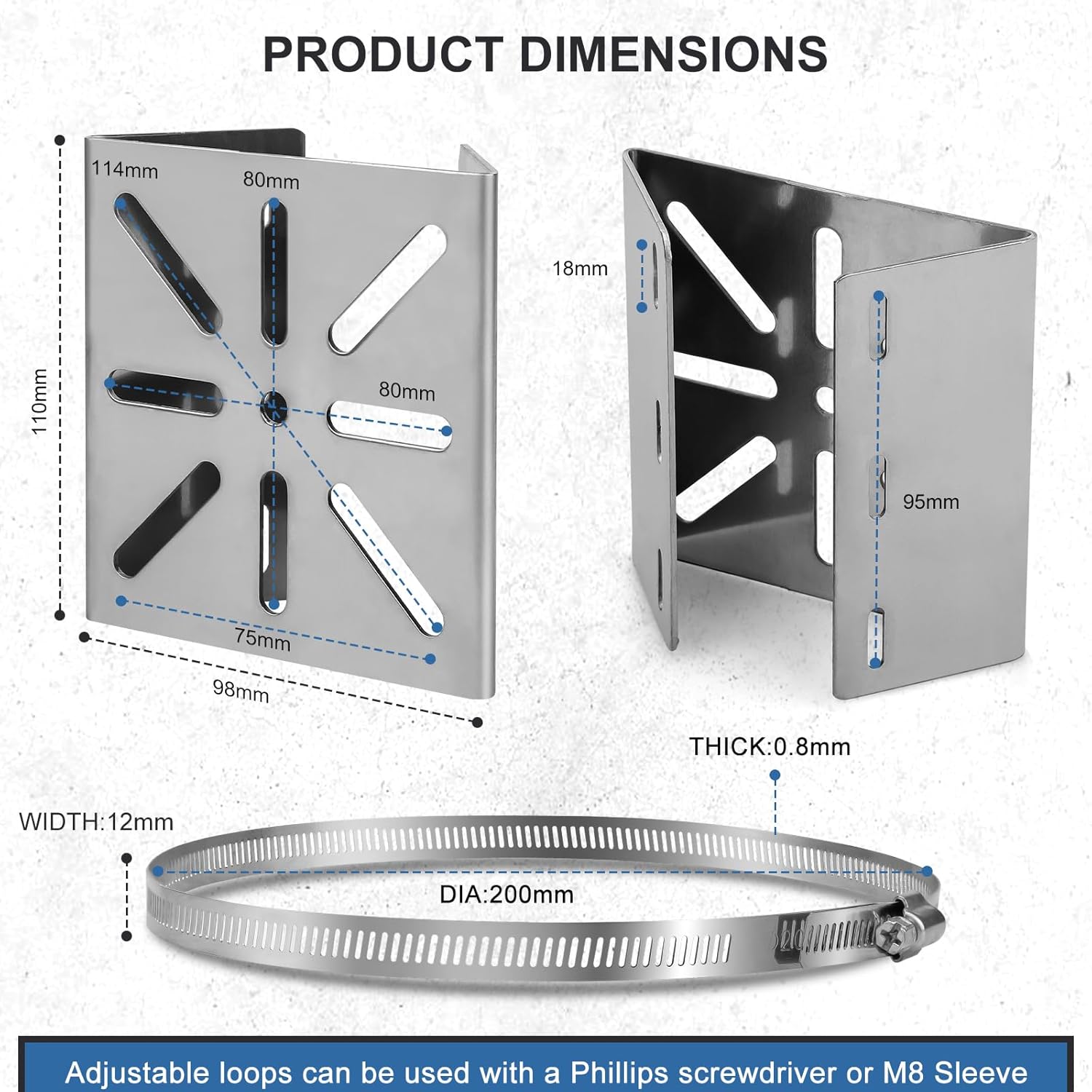 PRODUCT DIMENSIONS

114mm

80mm

110mm

80mm

75mm

98mm

18mm

95mm

THICK:0.8mm

WIDTH:12mm

DIA:200mm

Adjustable loops can be used with a Phillips screwdriver or M8 Sleeve