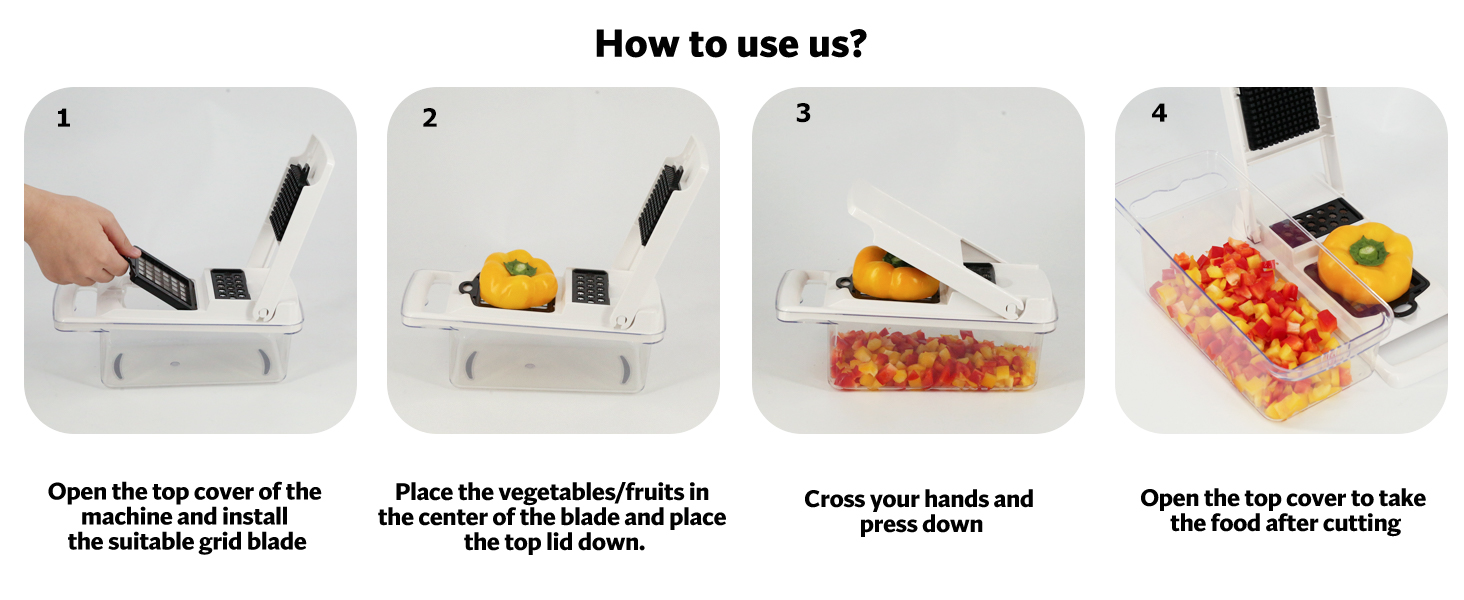 How to use us?

1

Open the top cover of the machine and install the suitable grid blade

2

Place the vegetables/fruits in the center of the blade and place the top lid down.

3

Cross your hands and press down

4

Open the top cover to take the food after cutting