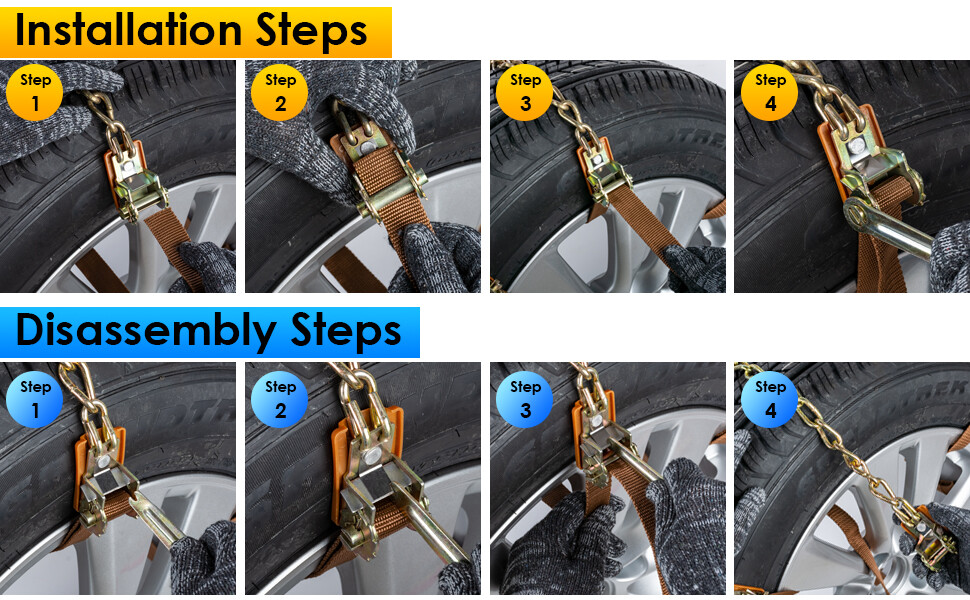 Installation Steps

Step 1

Step 2

Step 3

Step 4

Disassembly Steps

Step 1

Step 2

Step 3

Step 4