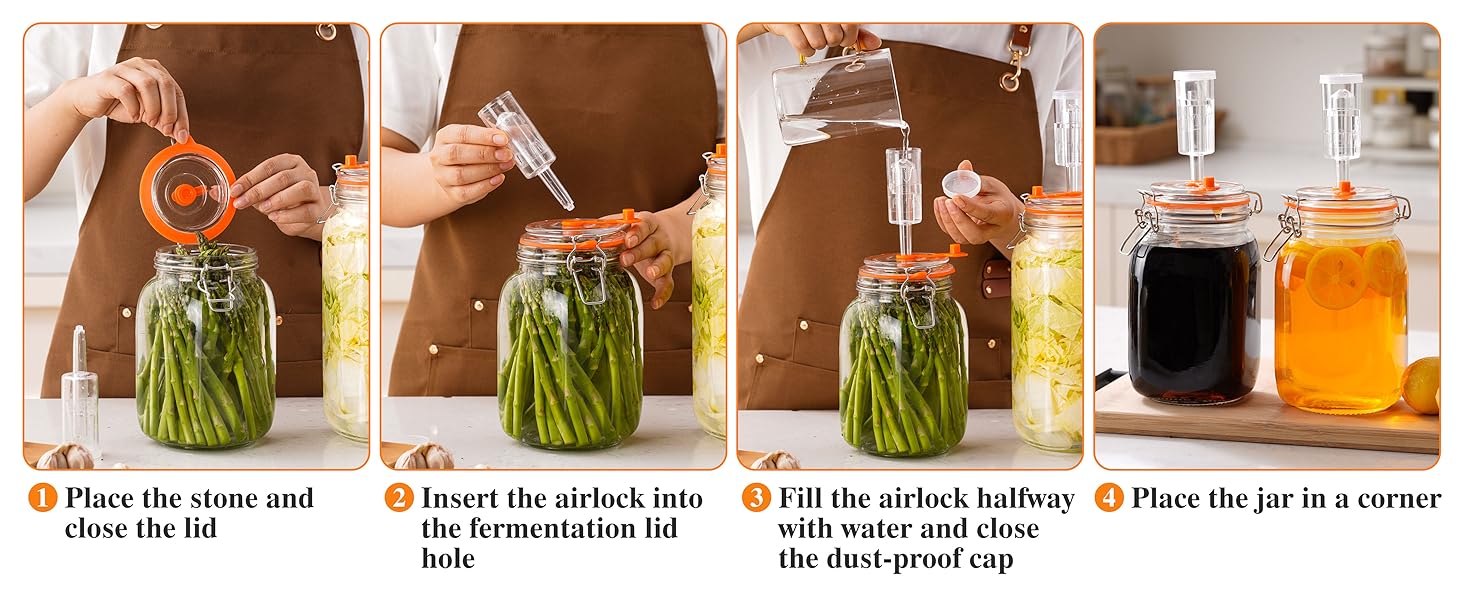 1 Place the stone and close the lid

2 Insert the airlock into the fermentation lid hole

3 Fill the airlock halfway with water and close the dust-proof cap

4 Place the jar in a corner