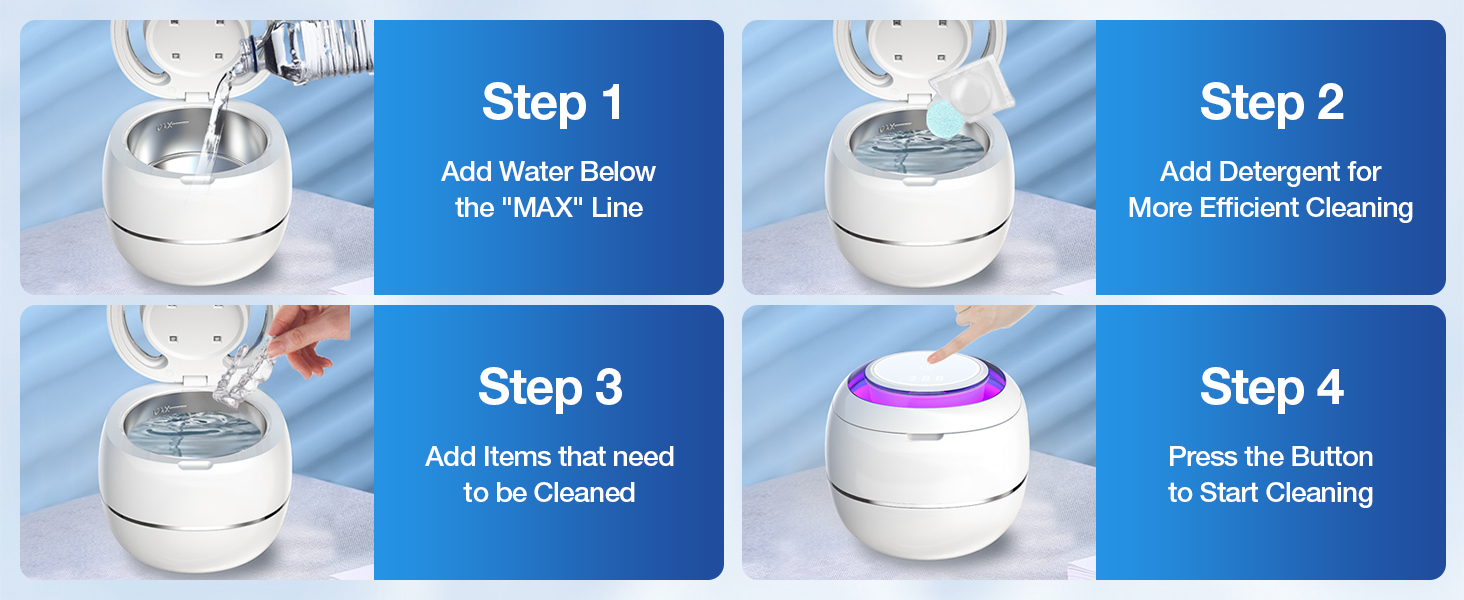 Step 1

Add Water Below the "MAX" Line

Step 2

Add Detergent for More Efficient Cleaning

Step 3

Add Items that need to be Cleaned

Step 4

Press the Button to Start Cleaning