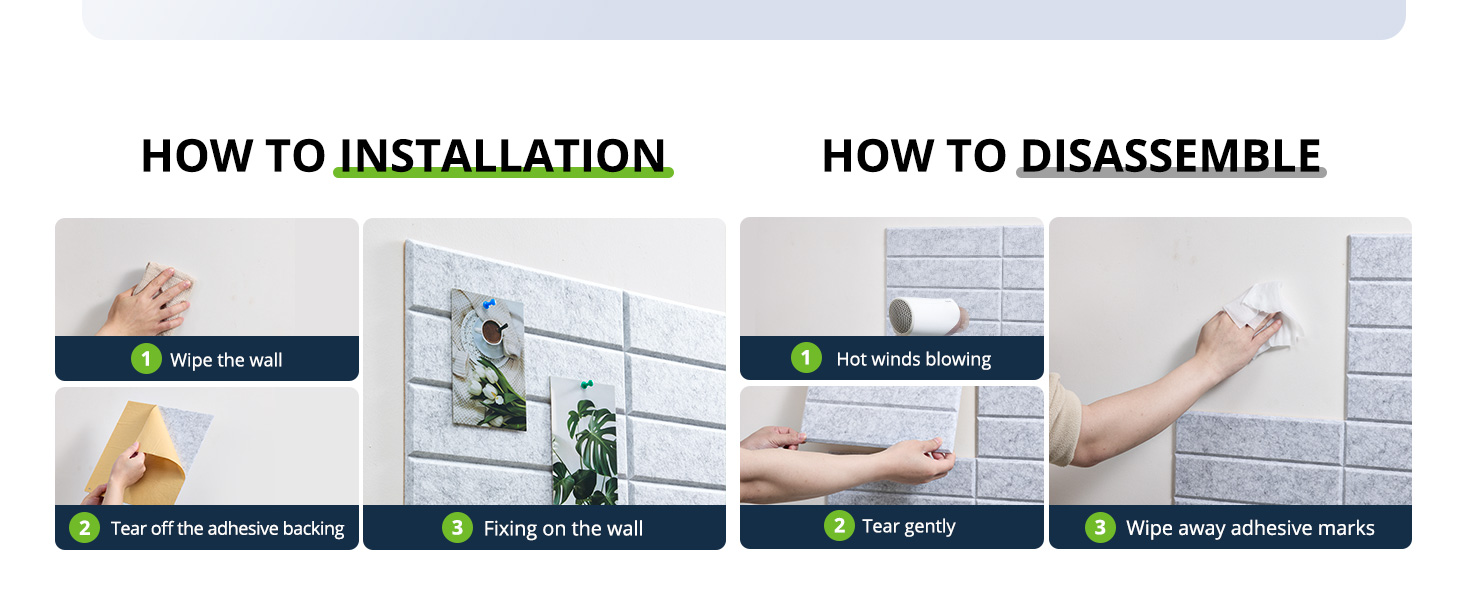 HOW TO INSTALLATION

1 Wipe the wall

2 Tear off the adhesive backing

3 Fixing on the wall

HOW TO DISASSEMBLE

1 Hot winds blowing

2 Tear gently

3 Wipe away adhesive marks