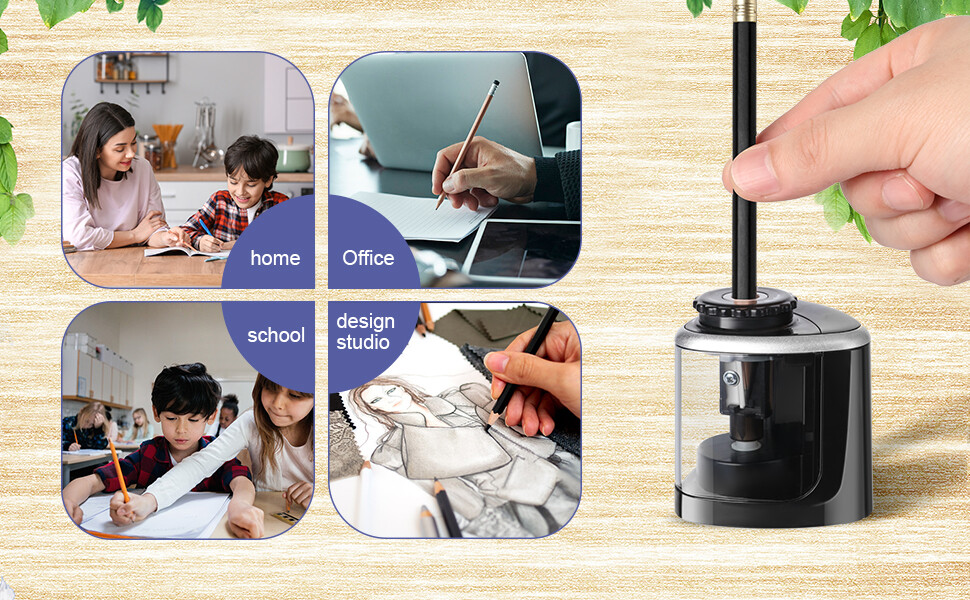 home

Office

school

design studio