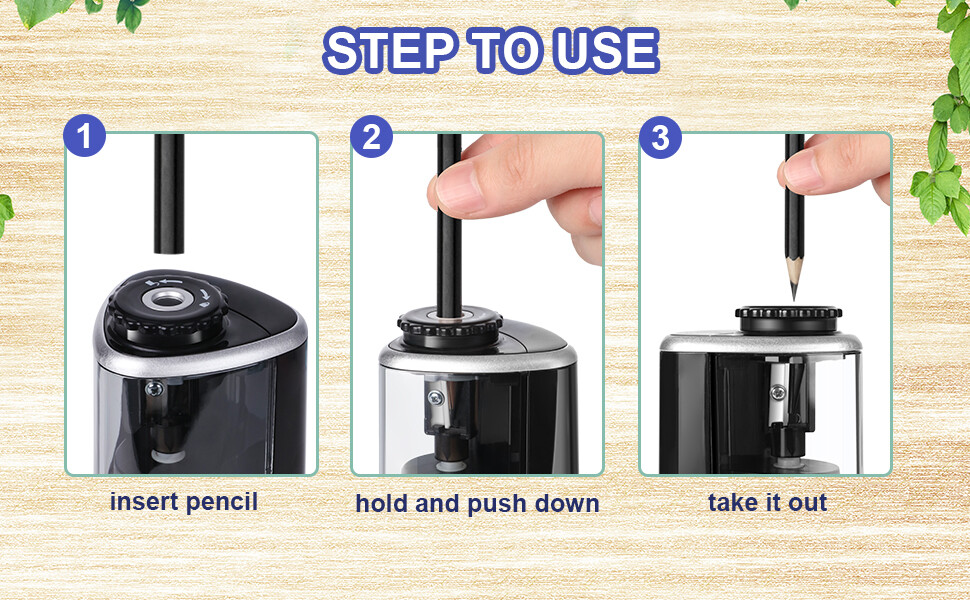 STEP TO USE

1

insert pencil

2

hold and push down

3

take it out