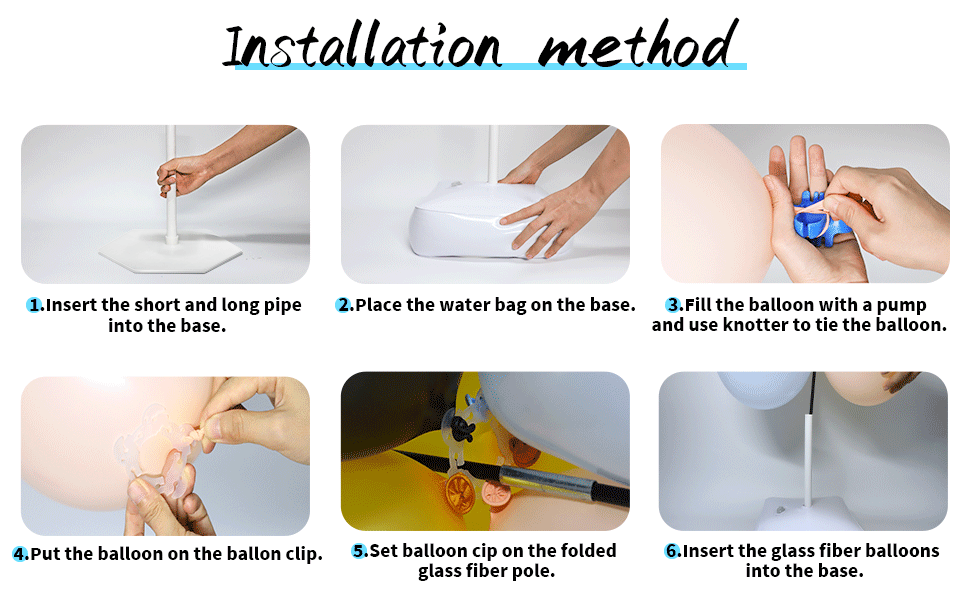 Installation method

1.Insert the short and long pipe into the base.

2.Place the water bag on the base.

3.Fill the balloon with a pump and use knotter to tie the balloon.

4.Put the balloon on the ballon clip.

5.Set balloon cip on the folded glass fiber pole.

6.Insert the glass fiber balloons into the base.