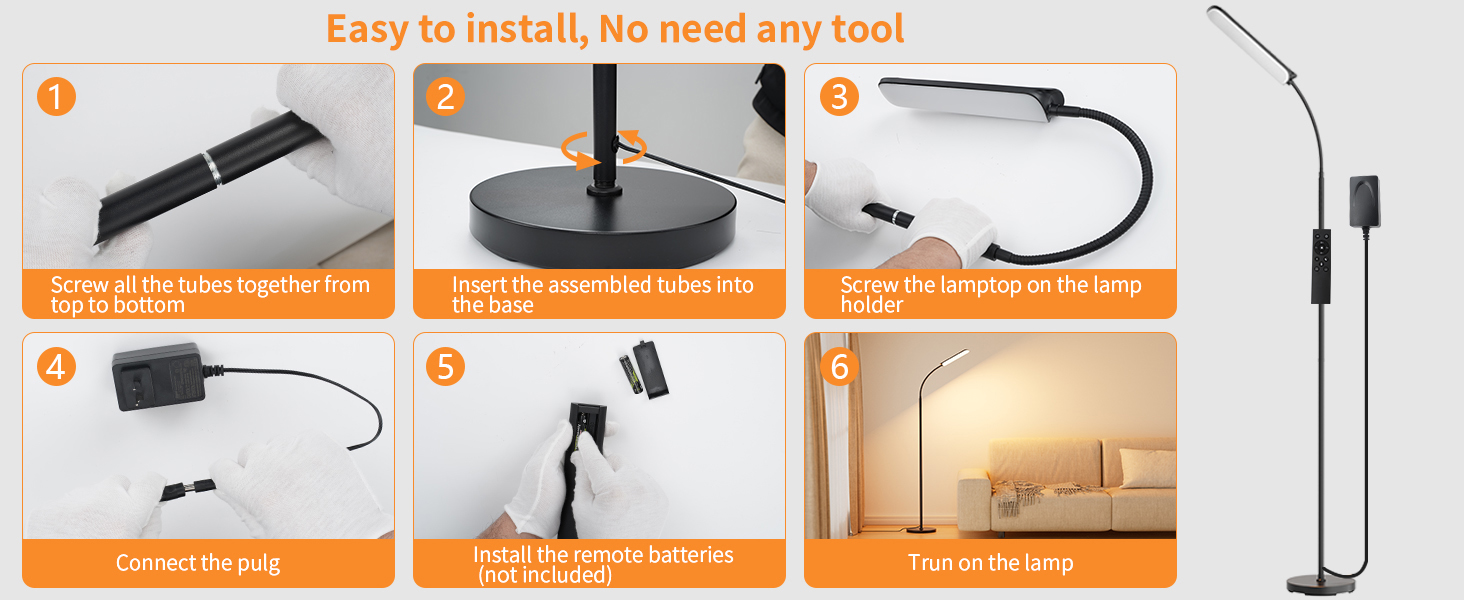 Easy to install, No need any tool

1
Screw all the tubes together from top to bottom

2
Insert the assembled tubes into the base

3
Screw the lamptop on the lamp holder

4
Connect the pulg

5
Install the remote batteries (not included)

6
Trun on the lamp