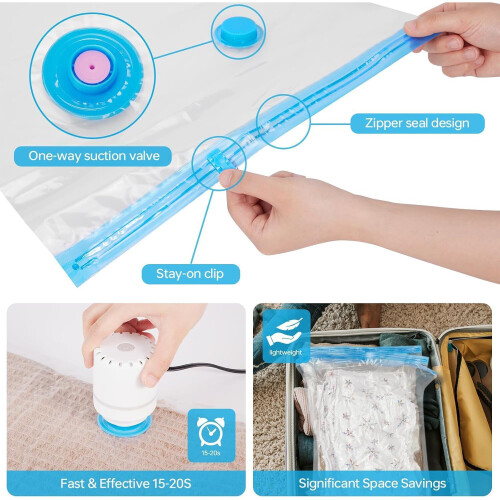 One-way suction valve

Zipper seal design

Stay-on clip

15-20s

Fast & Effective 15-20S

lightweight

Significant Space Savings