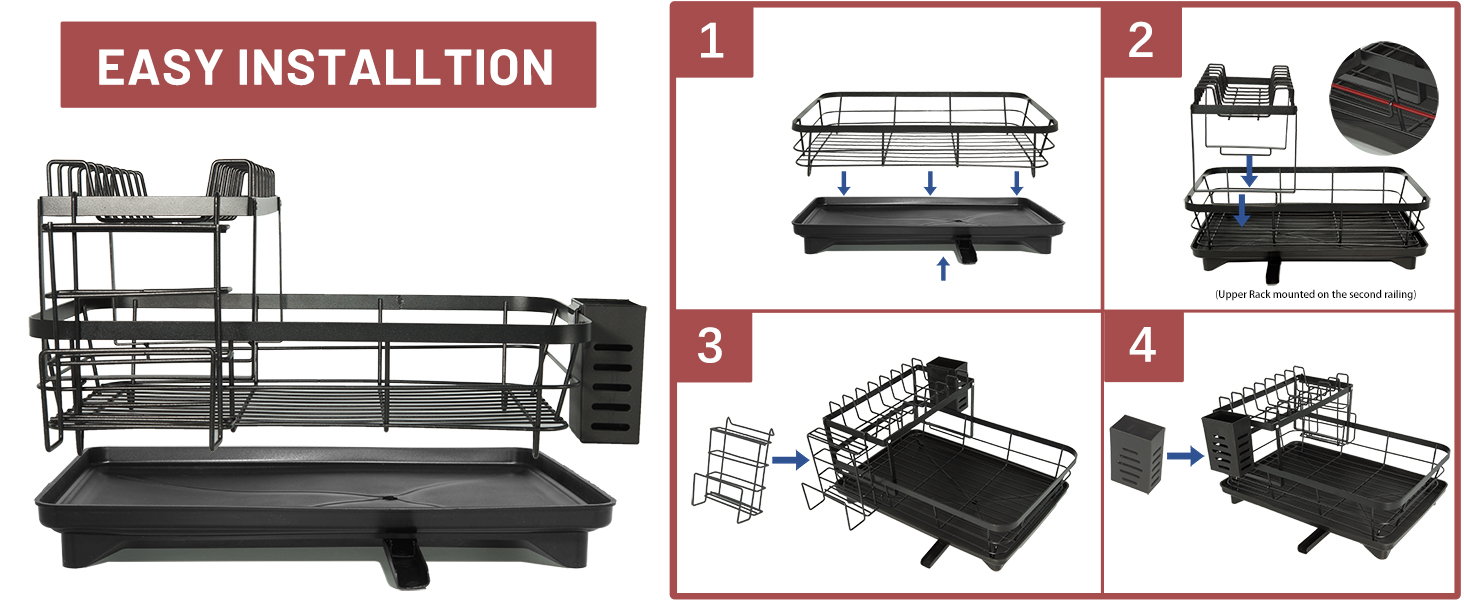 EASY INSTALLTION

1

2

(Upper Rack mounted on the second railing)

3

4