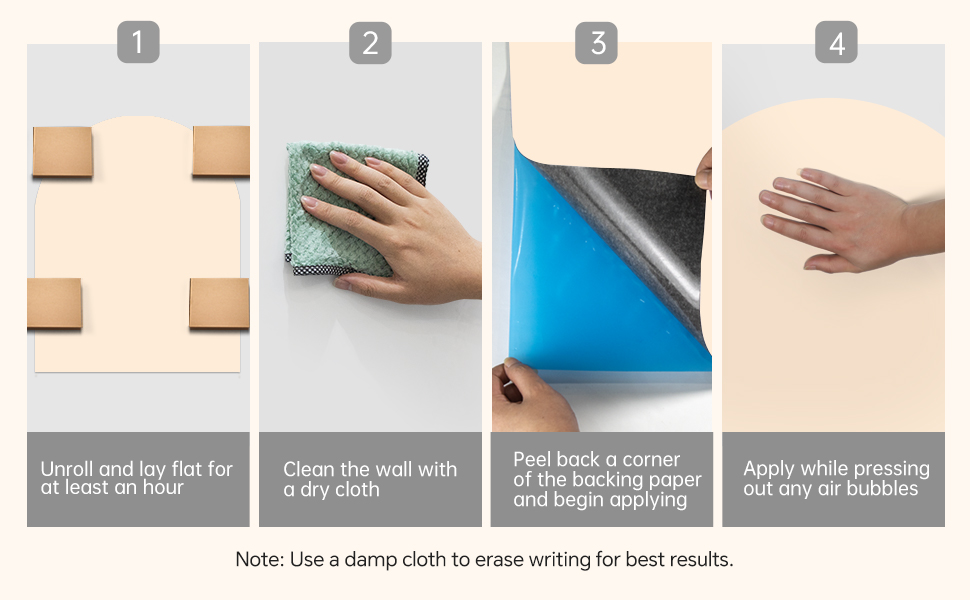 1

Unroll and lay flat for at least an hour

2

Clean the wall with a dry cloth

3

Peel back a corner of the backing paper and begin applying

4

Apply while pressing out any air bubbles

Note: Use a damp cloth to erase writing for best results.