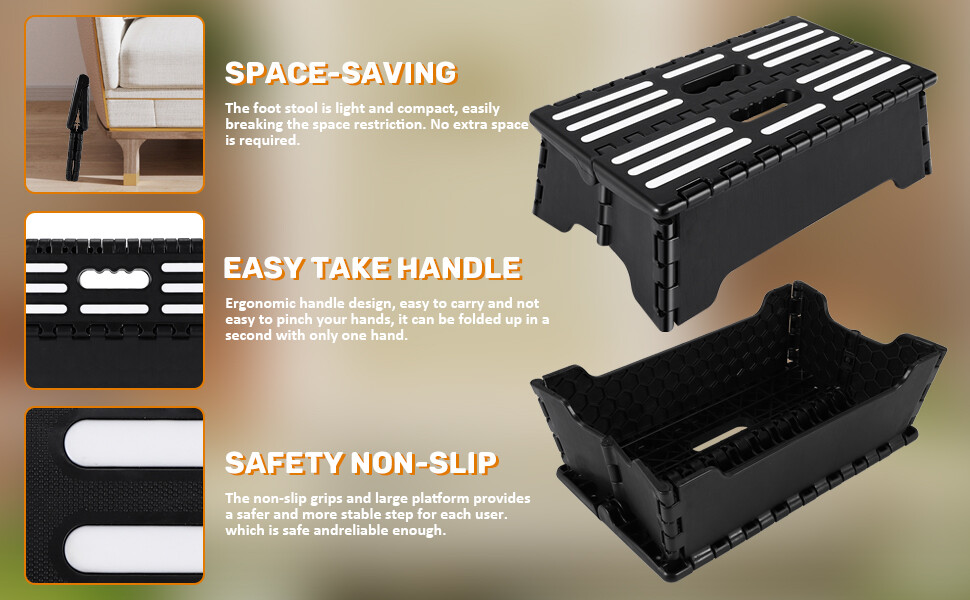 SPACE-SAVING

The foot stool is light and compact, easily breaking the space restriction. No extra space is required.

EASY TAKE HANDLE

Ergonomic handle design, easy to carry and not easy to pinch your hands, it can be folded up in a second with only one hand.

SAFETY NON-SLIP

The non-slip grips and large platform provides a safer and more stable step for each user. which is safe andreliable enough.