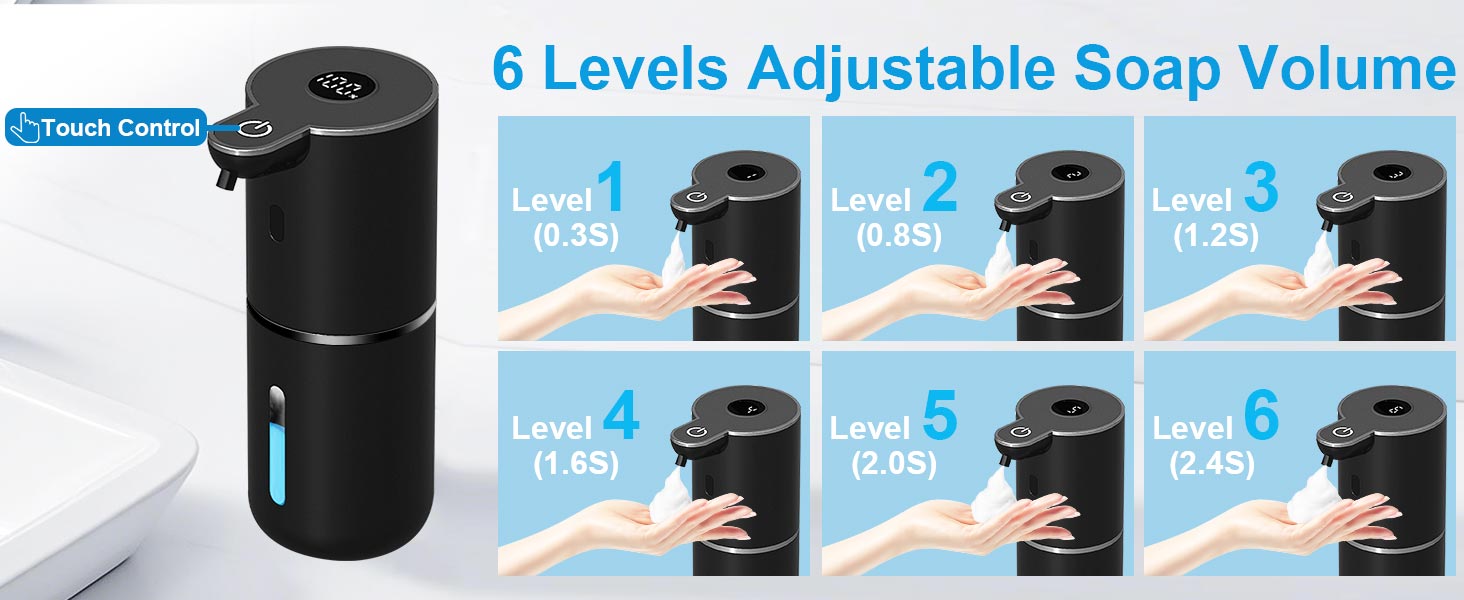 Touch Control

6 Levels Adjustable Soap Volume

Level 1
(0.3S)

Level 2
(0.8S)

Level 3
(1.2S)

Level 4
(1.6S)

Level 5
(2.0S)

Level 6
(2.4S)