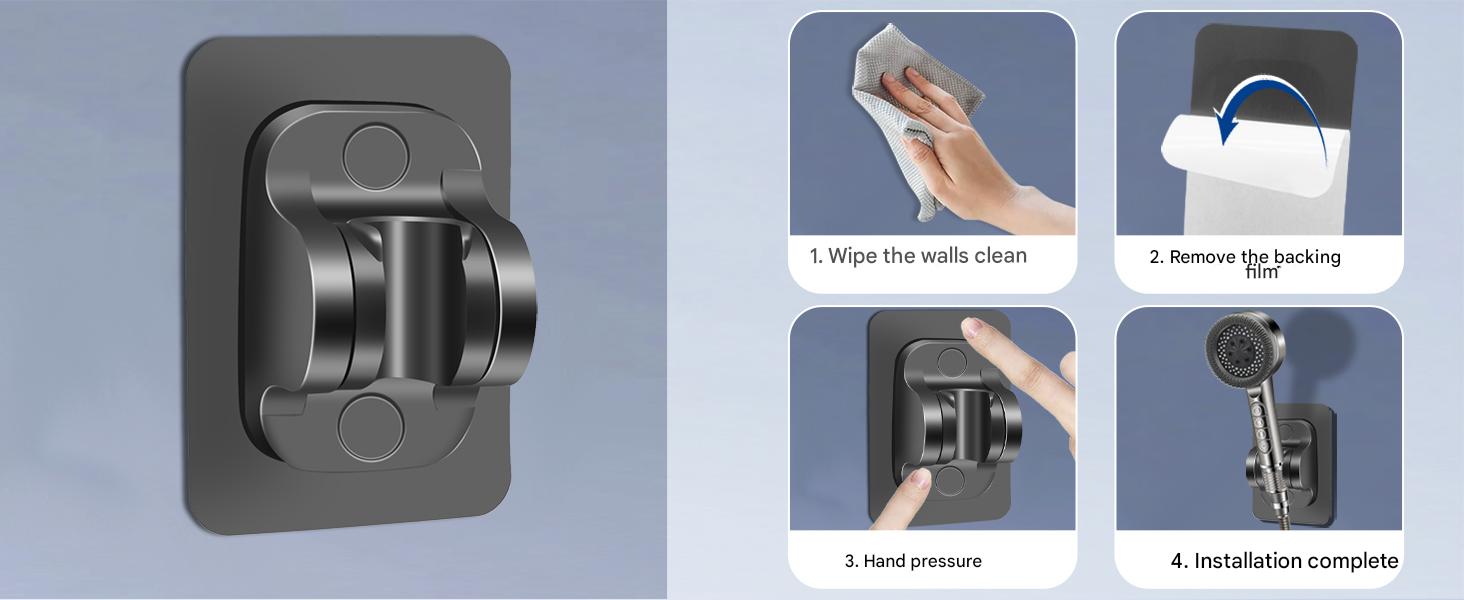 1. Wipe the walls clean

2. Remove the backing film

3. Hand pressure

4. Installation complete