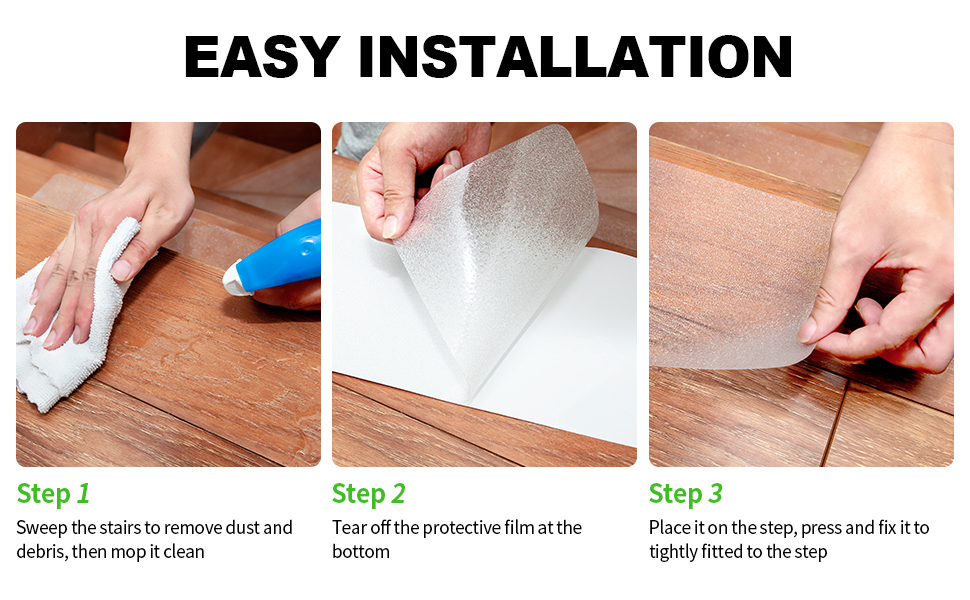 EASY INSTALLATION

Step 1
Sweep the stairs to remove dust and debris, then mop it clean

Step 2
Tear off the protective film at the bottom

Step 3
Place it on the step, press and fix it to tightly fitted to the step