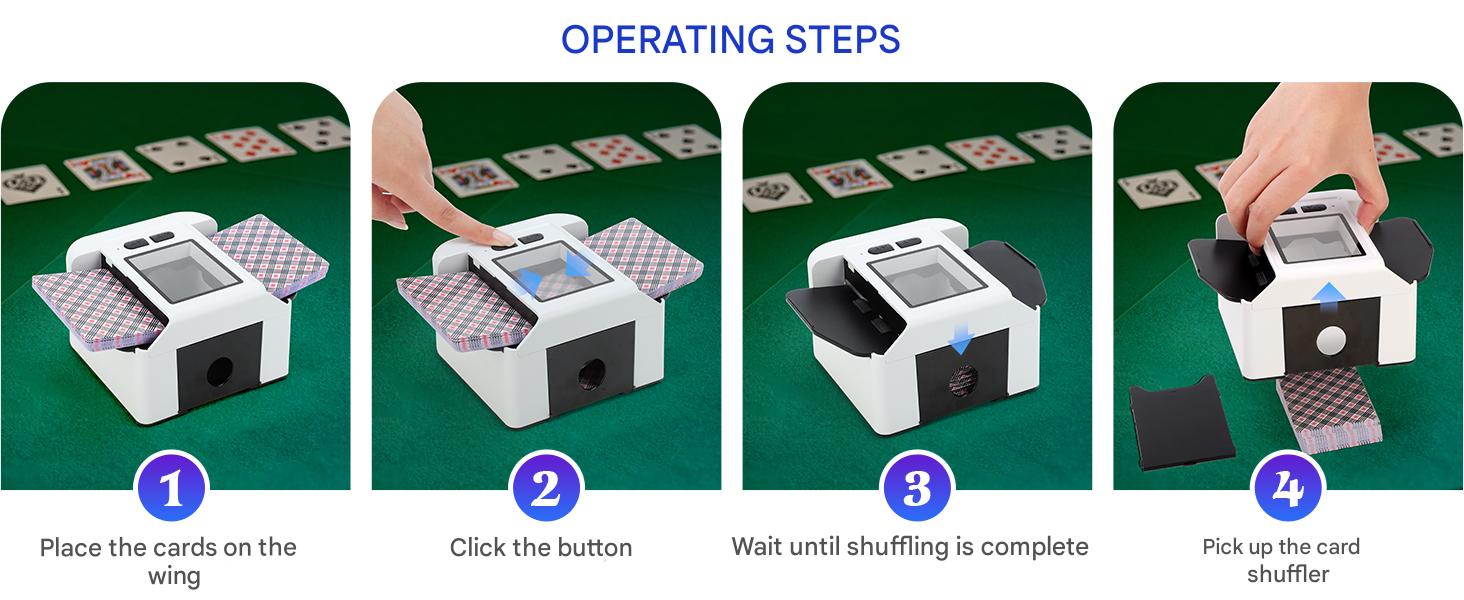 OPERATING STEPS

1
Place the cards on the wing

2
Click the button

3
Wait until shuffling is complete

4
Pick up the card shuffler