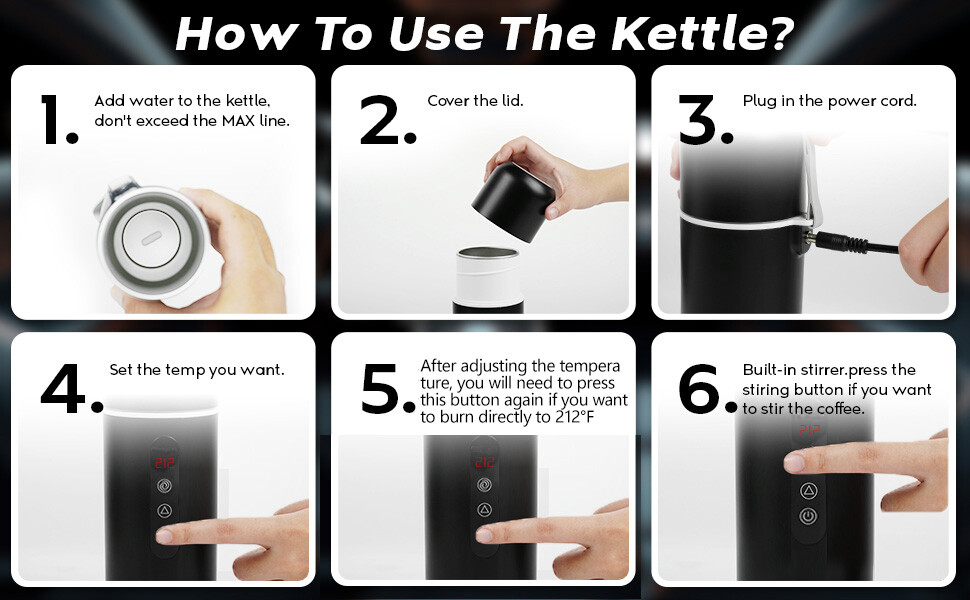 How To Use The Kettle?

1. Add water to the kettle, don't exceed the MAX line.

2. Cover the lid.

3. Plug in the power cord.

4. Set the temp you want.

212

5. After adjusting the tempera ture, you will need to press this button again if you want to burn directly to 212°F

212

6. Built-in stirrer.press the stiring button if you want to stir the coffee.

212