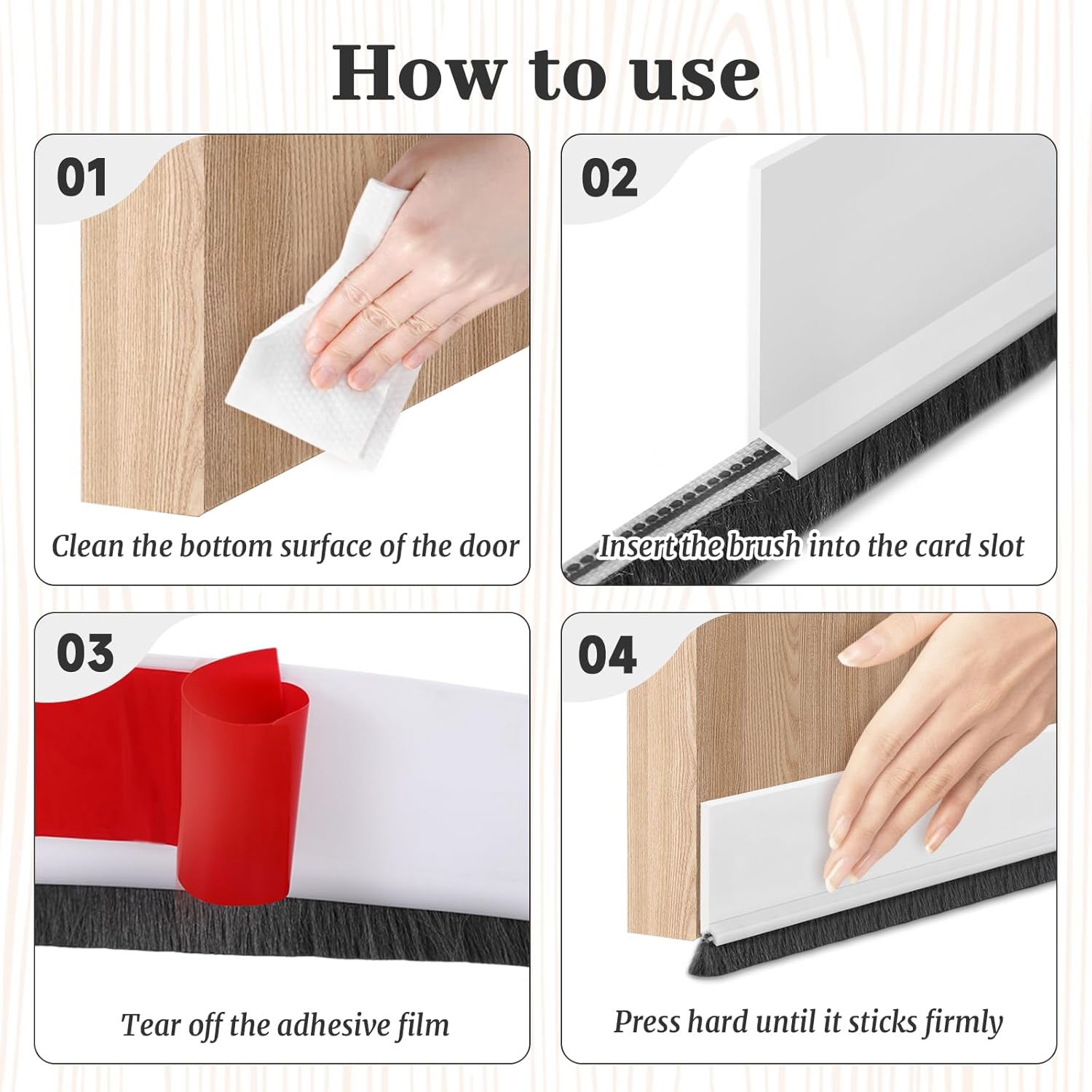 How to use

01

Clean the bottom surface of the door

02

Insert the brush into the card slot

03

Tear off the adhesive film

04

Press hard until it sticks firmly