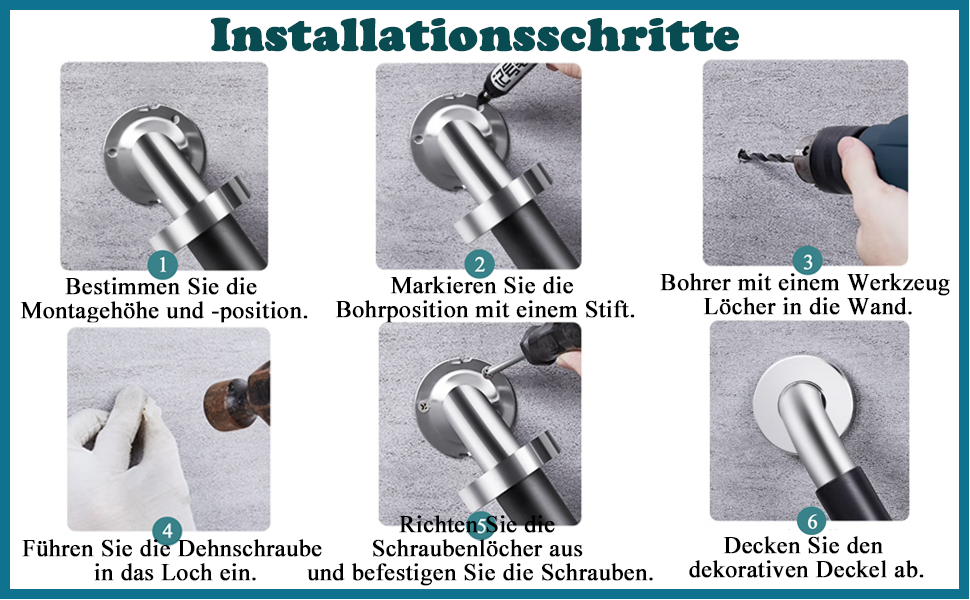 Installationsschritte

1
Bestimmen Sie die Montagehöhe und -position.

2
Markieren Sie die Bohrposition mit einem Stift.

3
Bohrer mit einem Werkzeug Löcher in die Wand.

4
Führen Sie die Dehnschraube in das Loch ein.

5
Richten Sie die Schraubenlöcher aus und befestigen Sie die Schrauben.

6
Decken Sie den dekorativen Deckel ab.