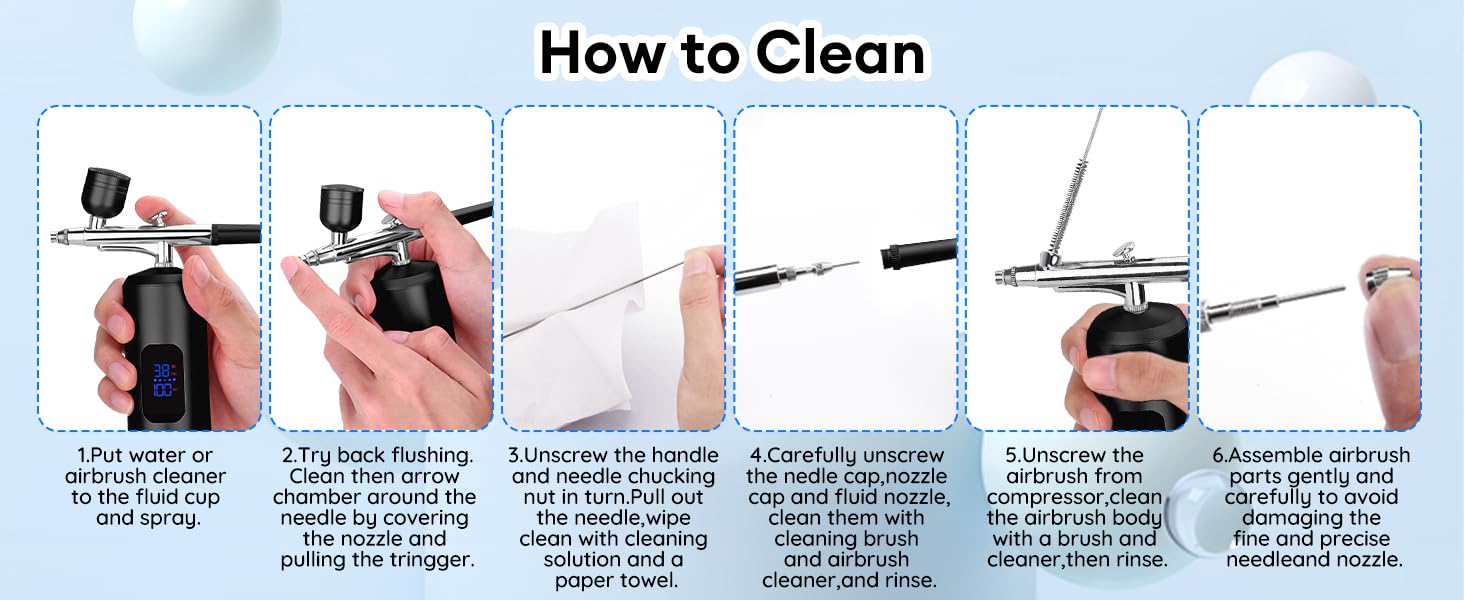 How to Clean

38
100

1.Put water or airbrush cleaner to the fluid cup and spray.

2.Try back flushing. Clean then arrow chamber around the needle by covering the nozzle and pulling the tringger.

3.Unscrew the handle and needle chucking nut in turn.Pull out the needle,wipe clean with cleaning solution and a paper towel.

4.Carefully unscrew the nedle cap,nozzle cap and fluid nozzle, clean them with cleaning brush and airbrush cleaner,and rinse.

5.Unscrew the airbrush from compressor,clean the airbrush body with a brush and cleaner,then rinse.

6.Assemble airbrush parts gently and carefully to avoid damaging the fine and precise needleand nozzle.